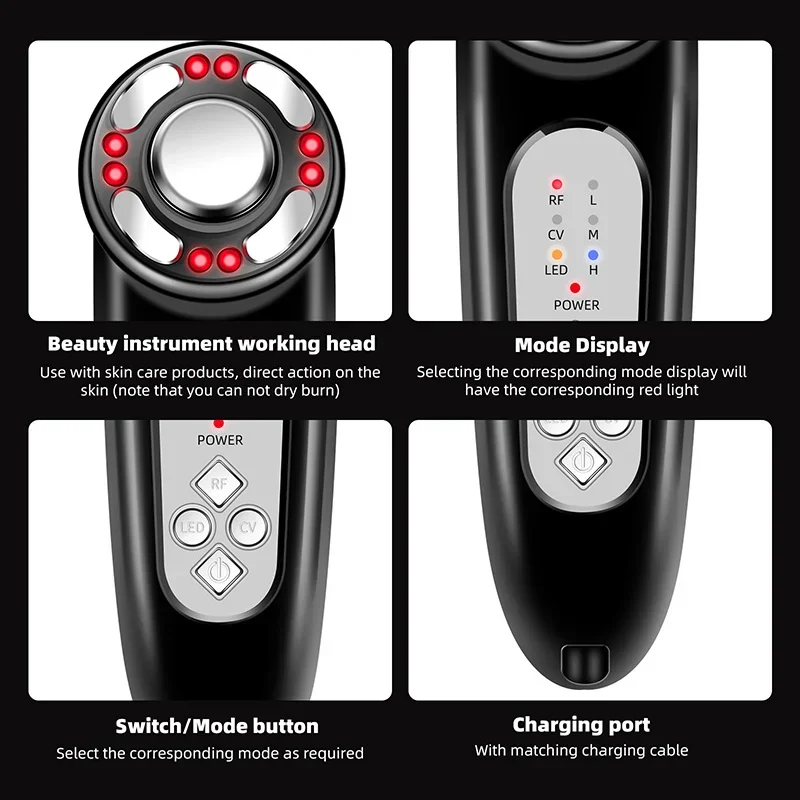 RF L
CV M
LED H
POWER

Beauty instrument working head
Use with skin care products, direct action on the skin (note that you can not dry burn)

Mode Display
Selecting the corresponding mode display will have the corresponding red light

POWER
RF
LED CV

Switch/Mode button
Select the corresponding mode as required

Charging port
With matching charging cable