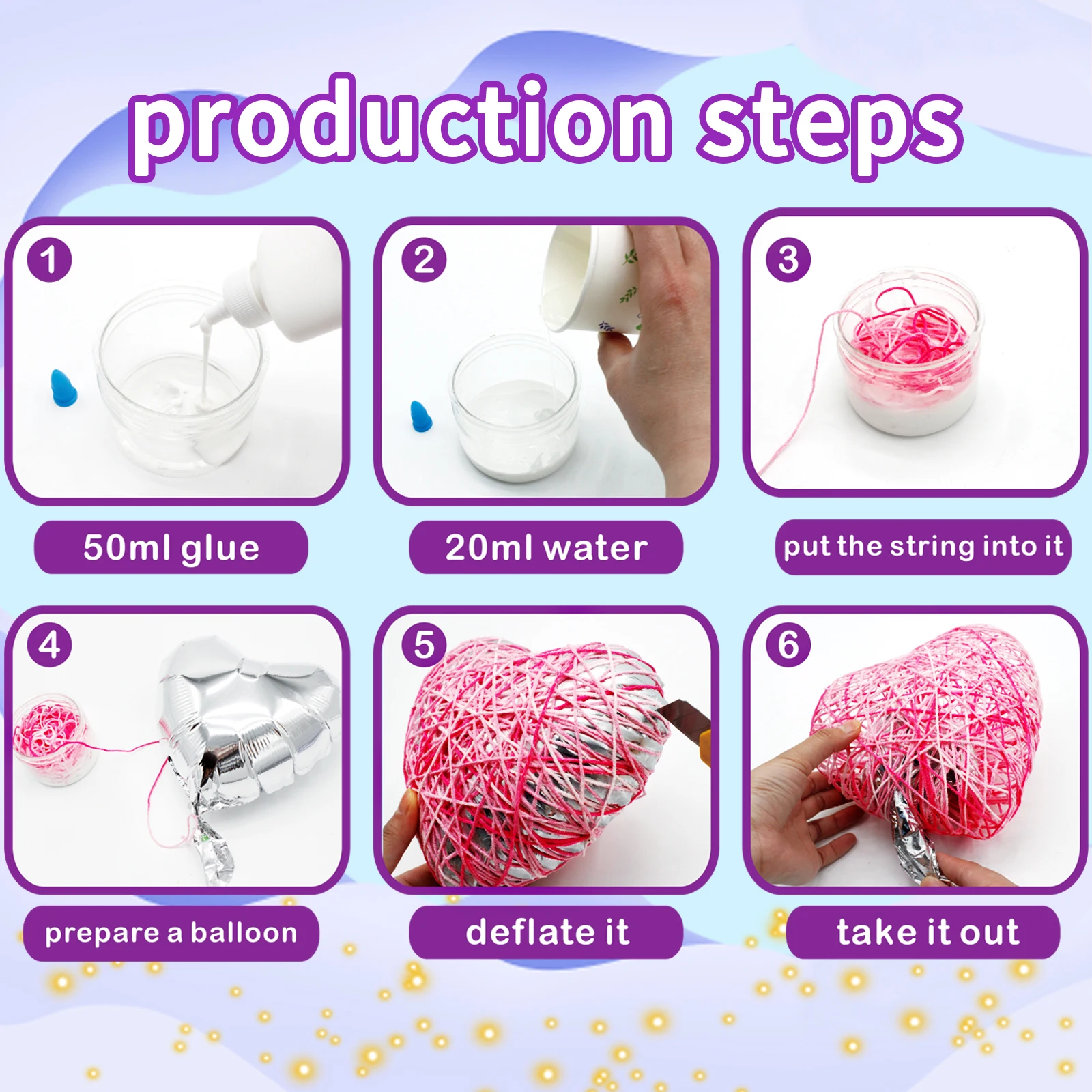 production steps

1

50ml glue

2

20ml water

3

put the string into it

4

prepare a balloon

5

deflate it

6

take it out