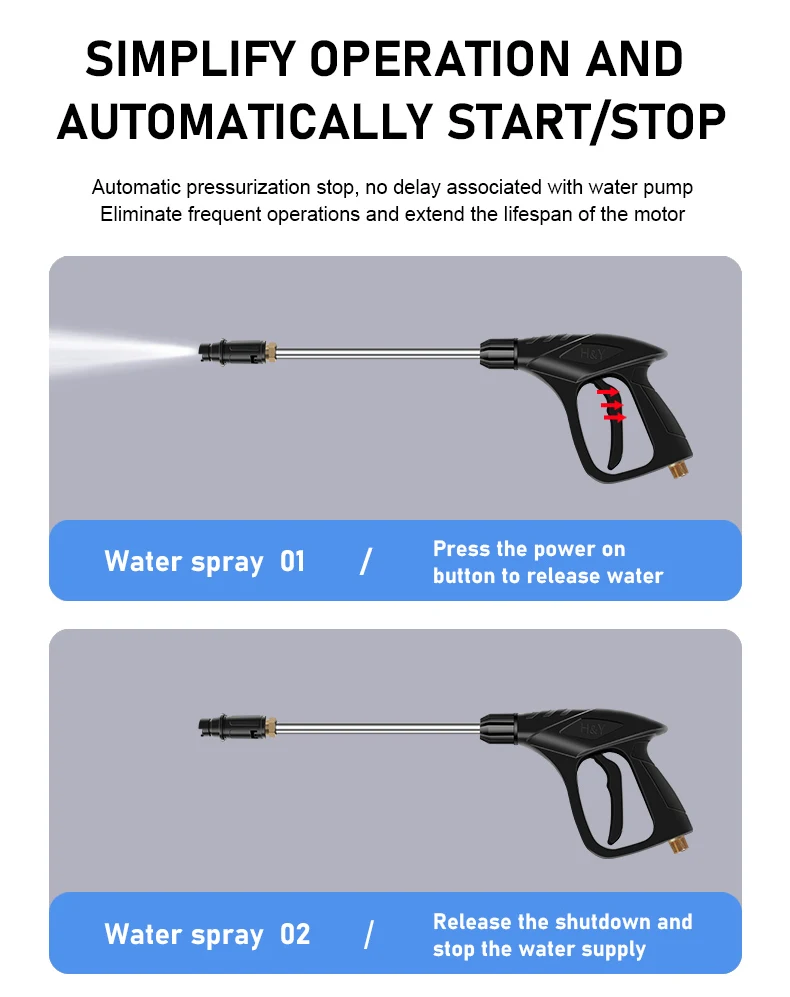 SIMPLIFY OPERATION AND AUTOMATICALLY START/STOP

Automatic pressurization stop, no delay associated with water pump
Eliminate frequent operations and extend the lifespan of the motor

H&Y

Water spray 01 / Press the power on button to release water

H&Y

Water spray 02 / Release the shutdown and stop the water supply