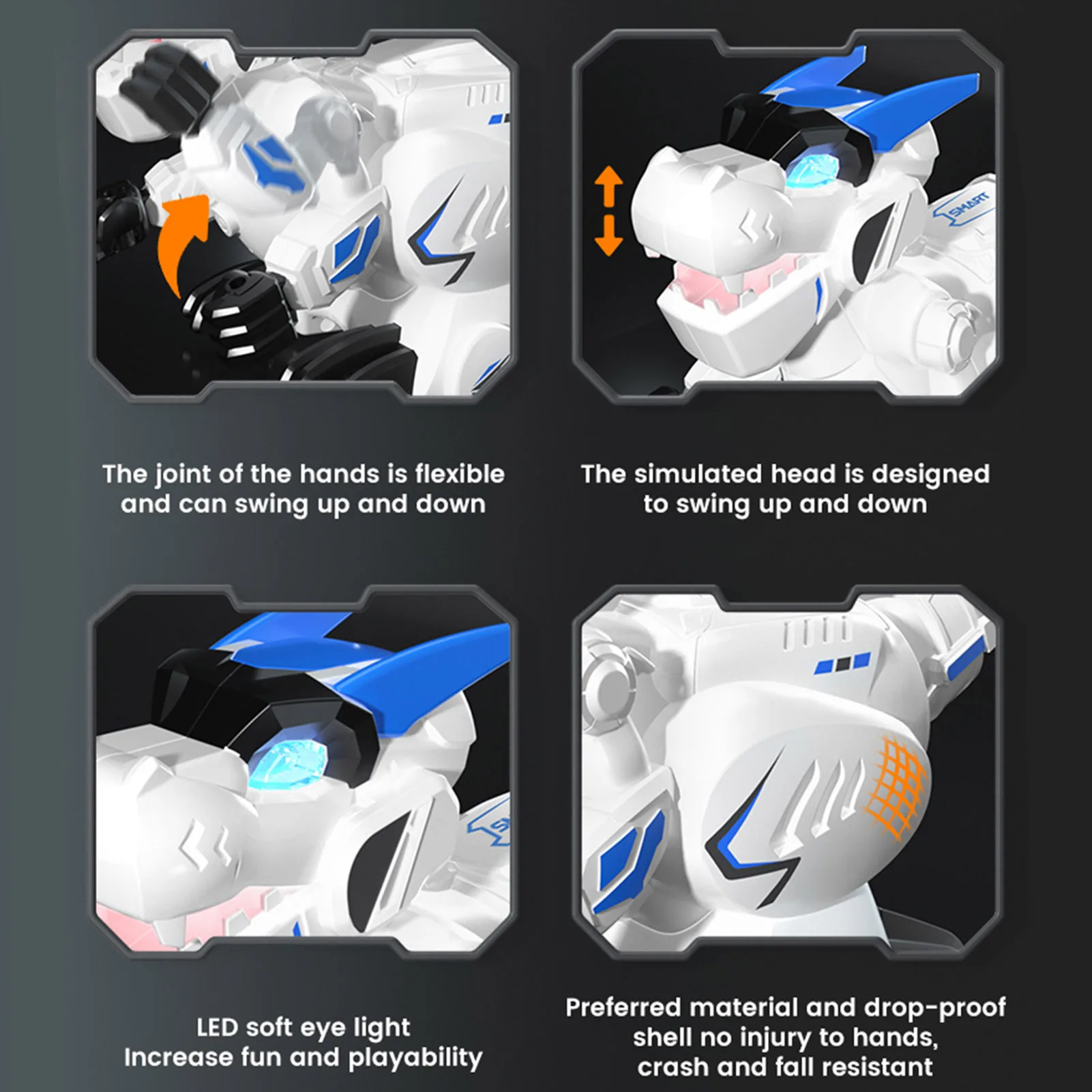 SMART

The joint of the hands is flexible and can swing up and down

The simulated head is designed to swing up and down

LED soft eye light
Increase fun and playability

Preferred material and drop-proof shell no injury to hands, crash and fall resistant