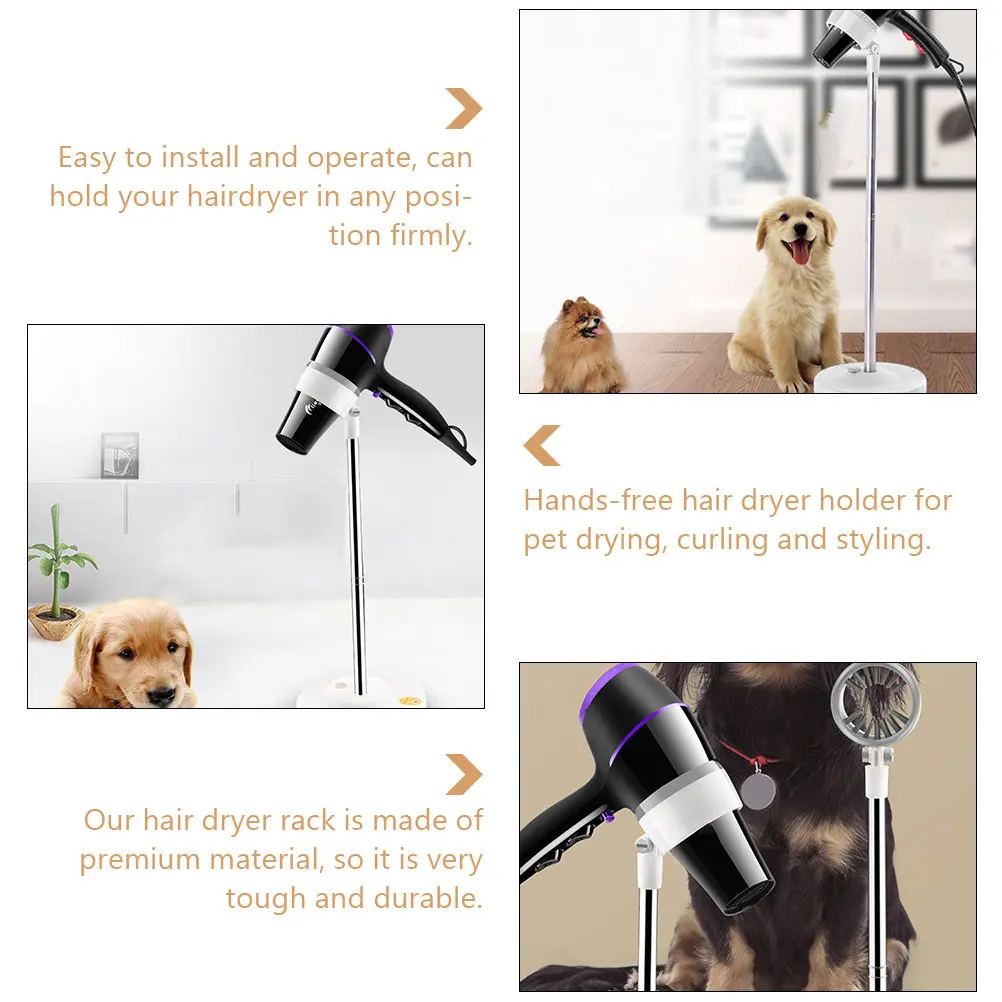 Easy to install and operate, can hold your hairdryer in any position firmly.

Hands-free hair dryer holder for pet drying, curling and styling.

Our hair dryer rack is made of premium material, so it is very tough and durable.