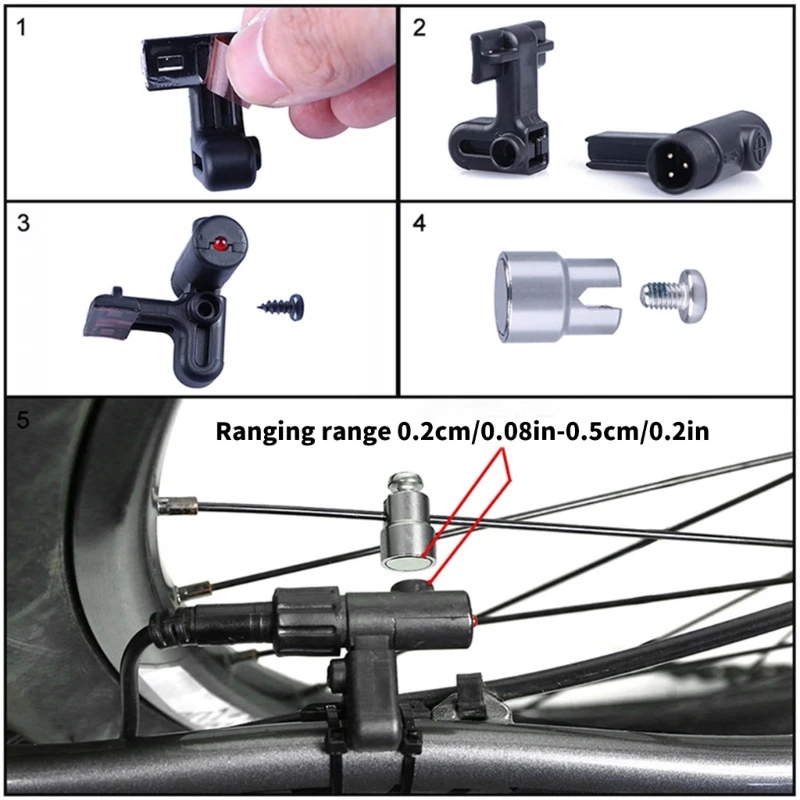 1

2

3

4

5

Ranging range 0.2cm/0.08in-0.5cm/0.2in