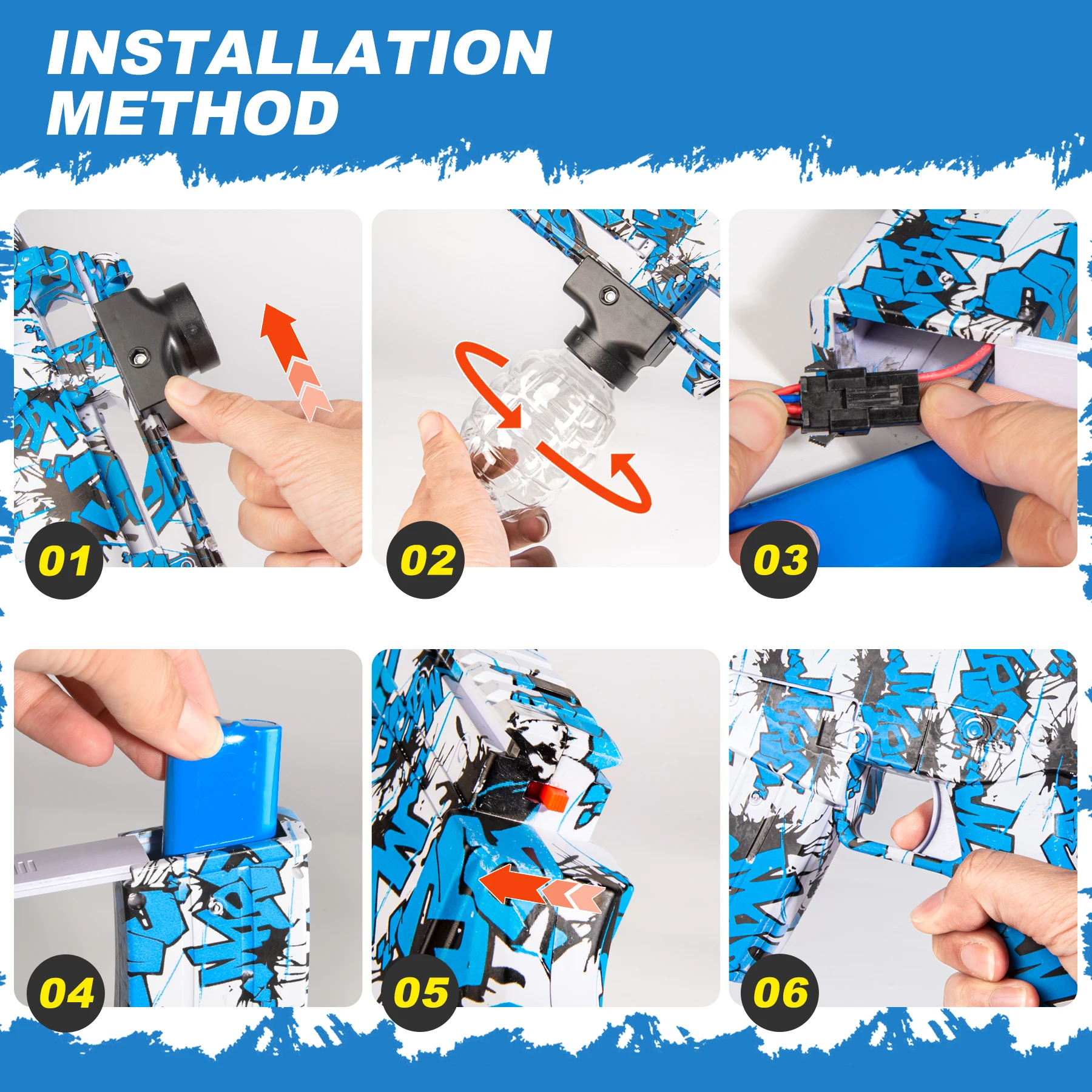 INSTALLATION METHOD

01

02

03

04

05

06