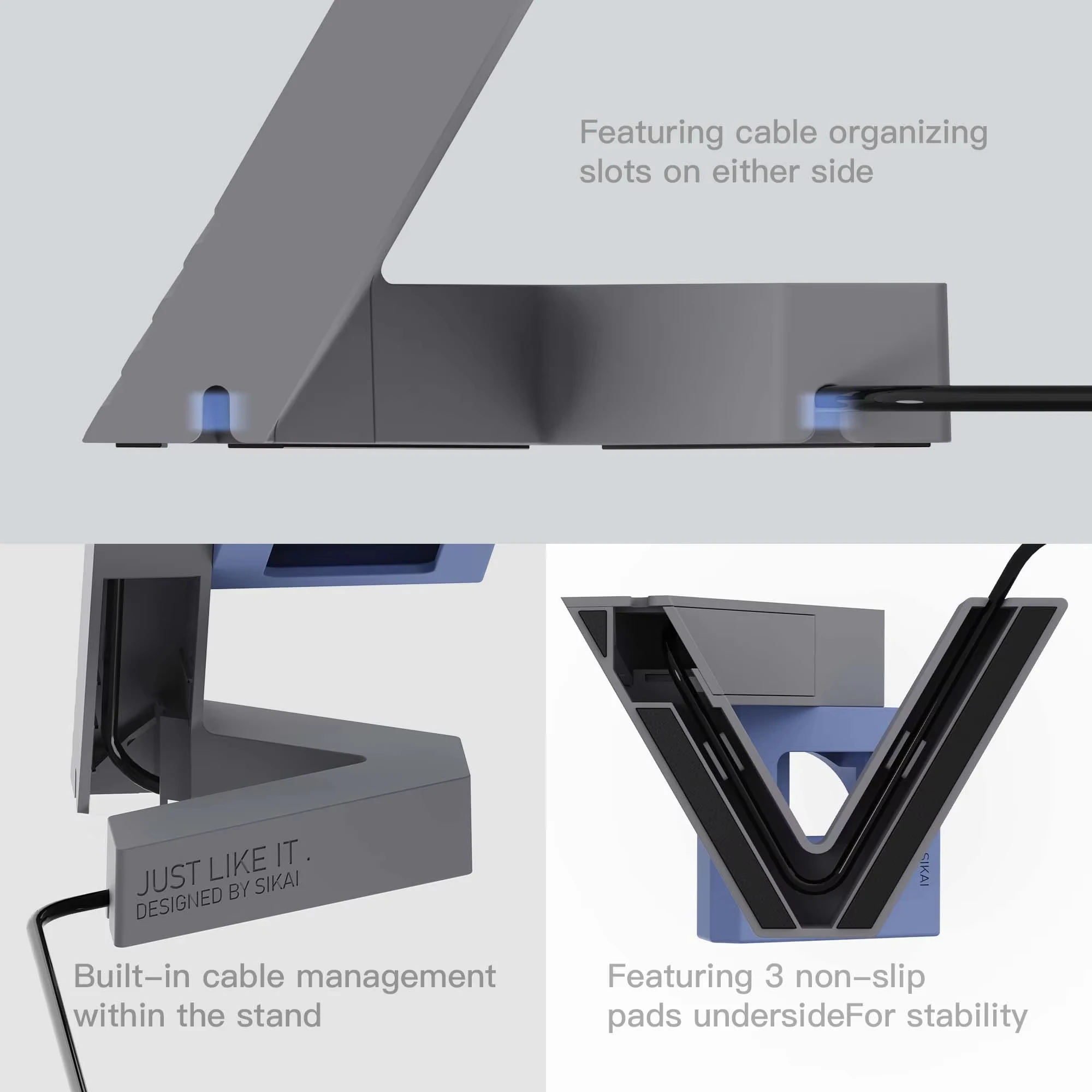 Featuring cable organizing slots on either side

JUST LIKE IT.
DESIGNED BY SIKAI

Built-in cable management within the stand

SIKAI

Featuring 3 non-slip pads undersideFor stability