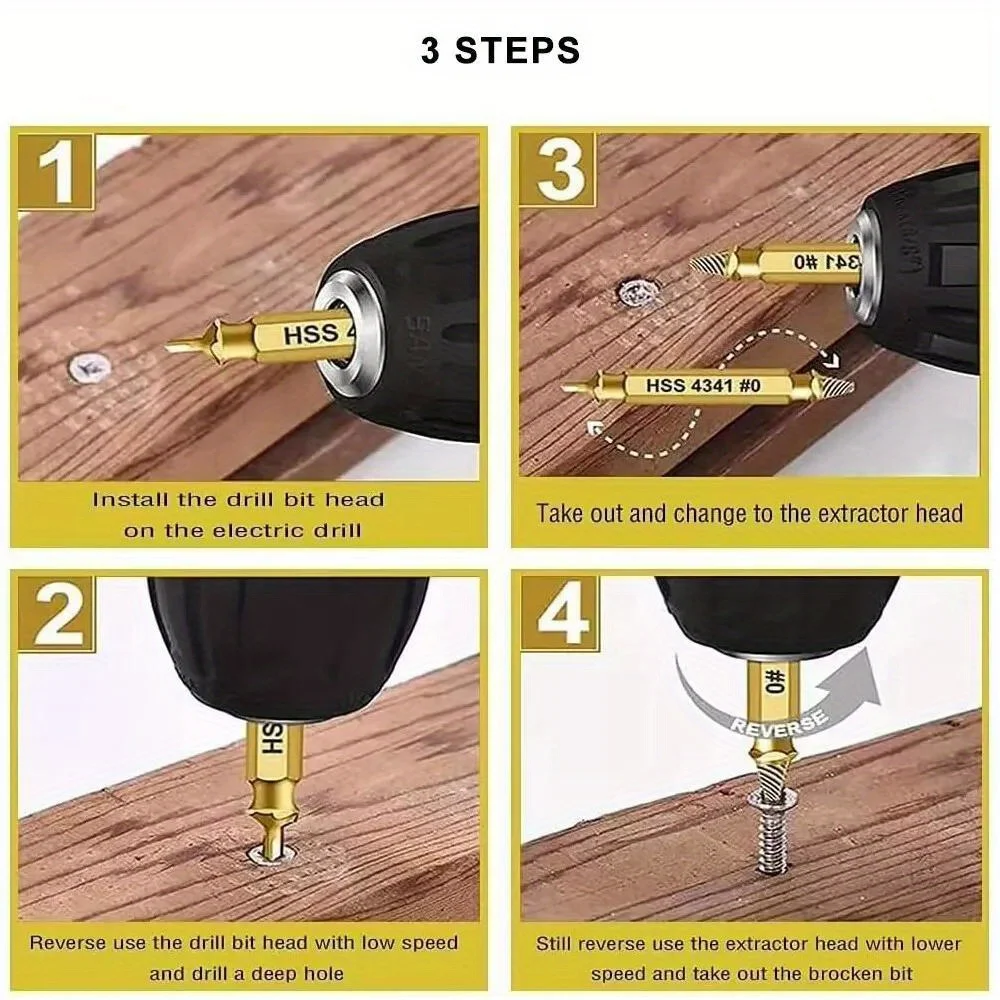 3 STEPS

1

HSS 4

Install the drill bit head on the electric drill

3

341 #0

HSS 4341 #0

Take out and change to the extractor head

2

HS

Reverse use the drill bit head with low speed and drill a deep hole

4

#0

REVERSE

Still reverse use the extractor head with lower speed and take out the brocken bit