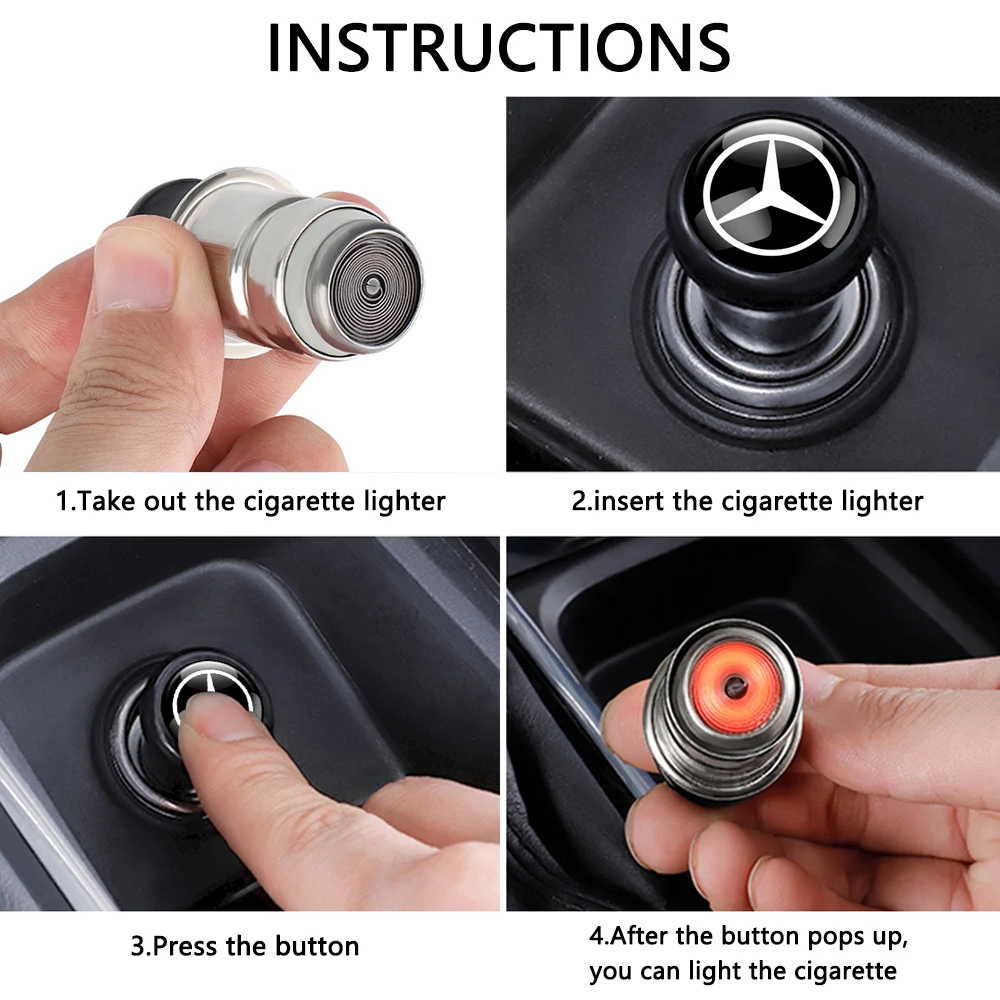 INSTRUCTIONS

1.Take out the cigarette lighter

2.insert the cigarette lighter

3.Press the button

4.After the button pops up, you can light the cigarette