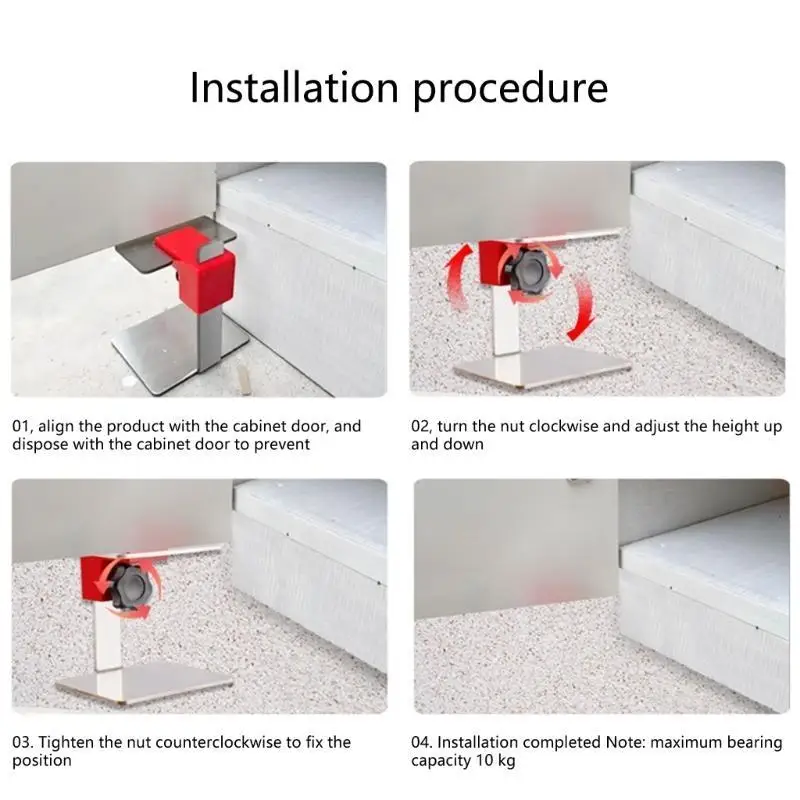 Installation procedure

01, align the product with the cabinet door, and dispose with the cabinet door to prevent

02, turn the nut clockwise and adjust the height up and down

03. Tighten the nut counterclockwise to fix the position

04. Installation completed Note: maximum bearing capacity 10 kg