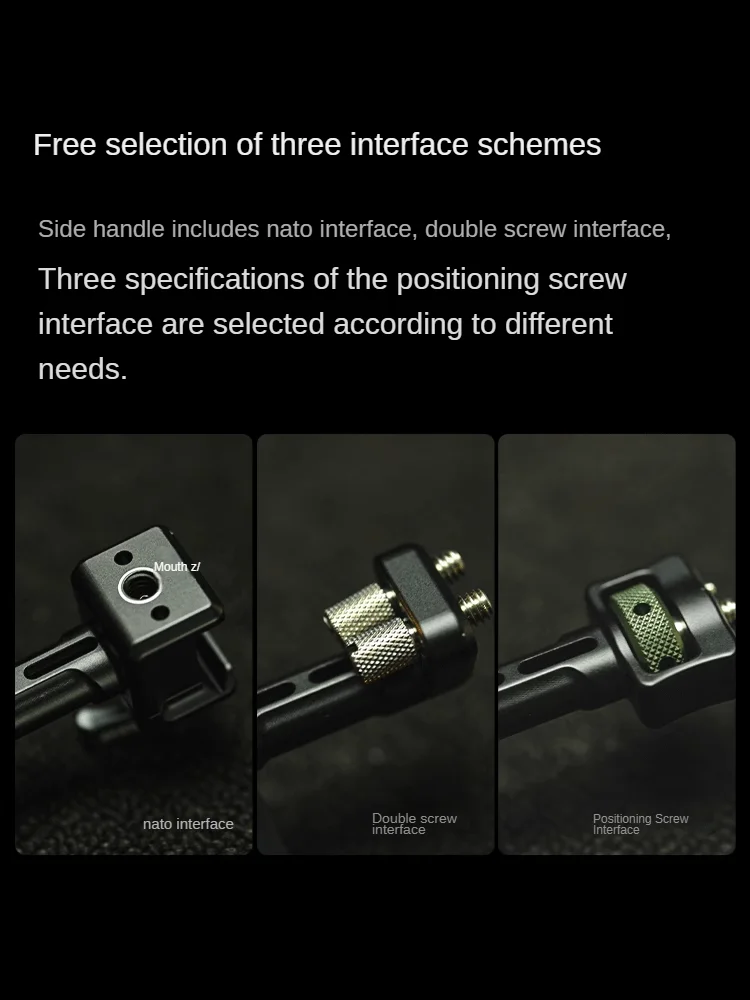 Free selection of three interface schemes

Side handle includes nato interface, double screw interface,

Three specifications of the positioning screw interface are selected according to different needs.

Mouth z/

nato interface

Double screw interface

Positioning Screw Interface