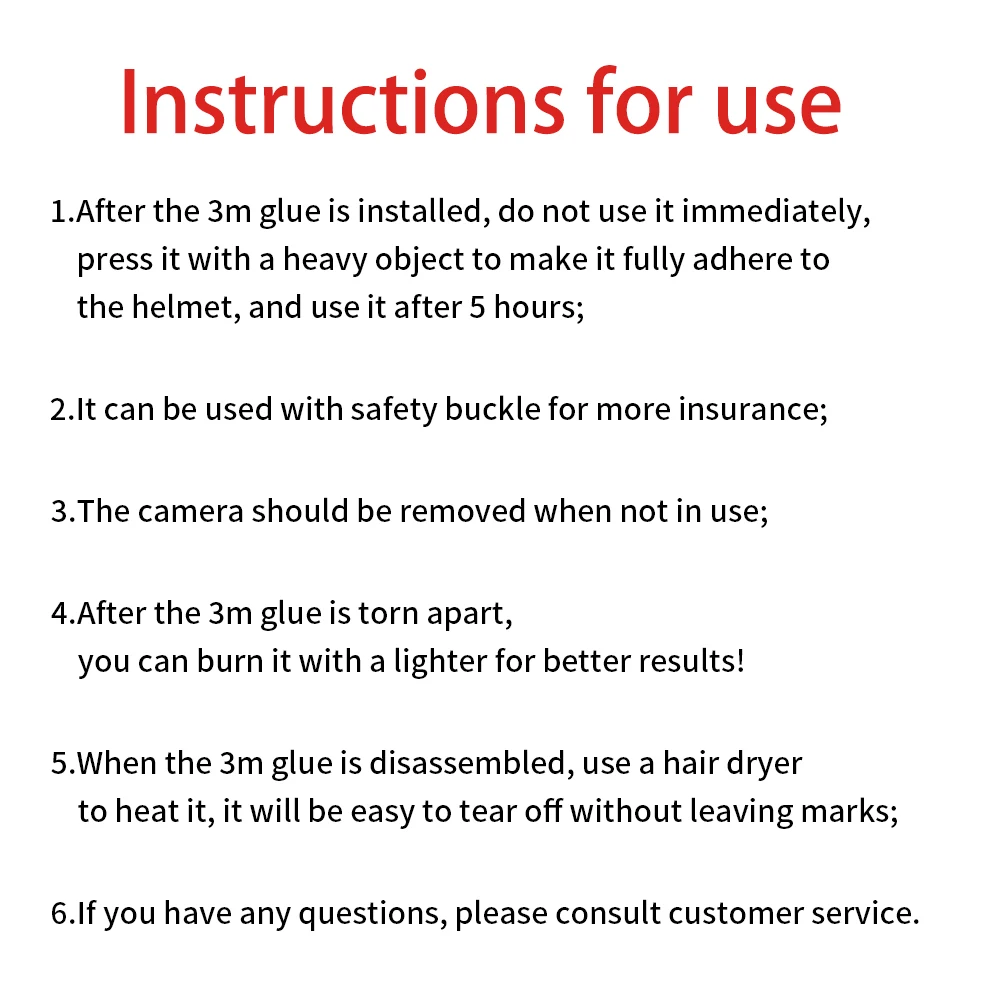 Instructions for use

1.After the 3m glue is installed, do not use it immediately, press it with a heavy object to make it fully adhere to the helmet, and use it after 5 hours;

2.It can be used with safety buckle for more insurance;

3.The camera should be removed when not in use;

4.After the 3m glue is torn apart, you can burn it with a lighter for better results!

5.When the 3m glue is disassembled, use a hair dryer to heat it, it will be easy to tear off without leaving marks;

6.If you have any questions, please consult customer service.