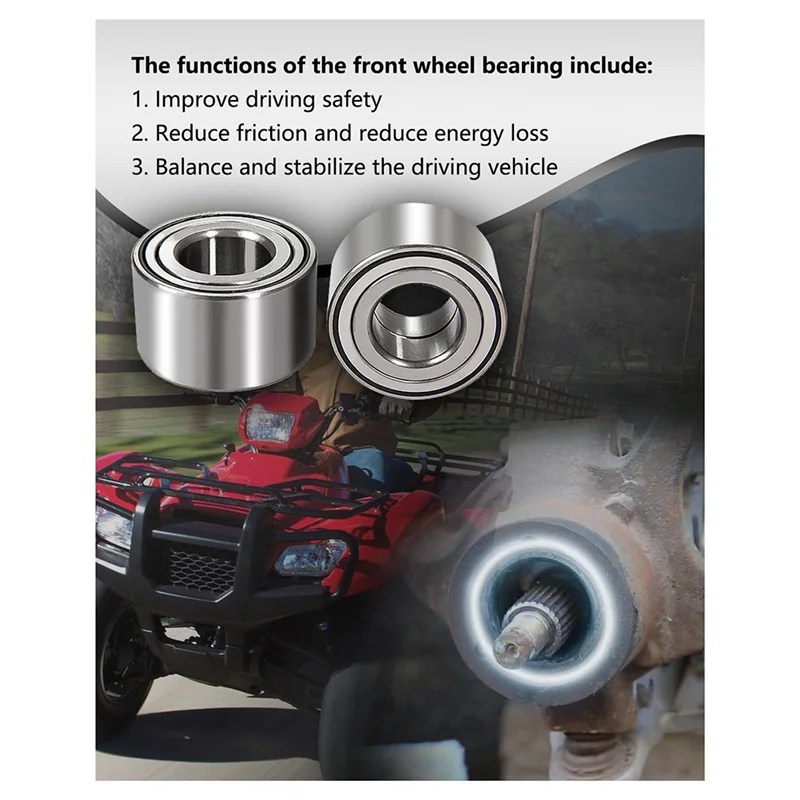 The functions of the front wheel bearing include:

1. Improve driving safety
2. Reduce friction and reduce energy loss
3. Balance and stabilize the driving vehicle