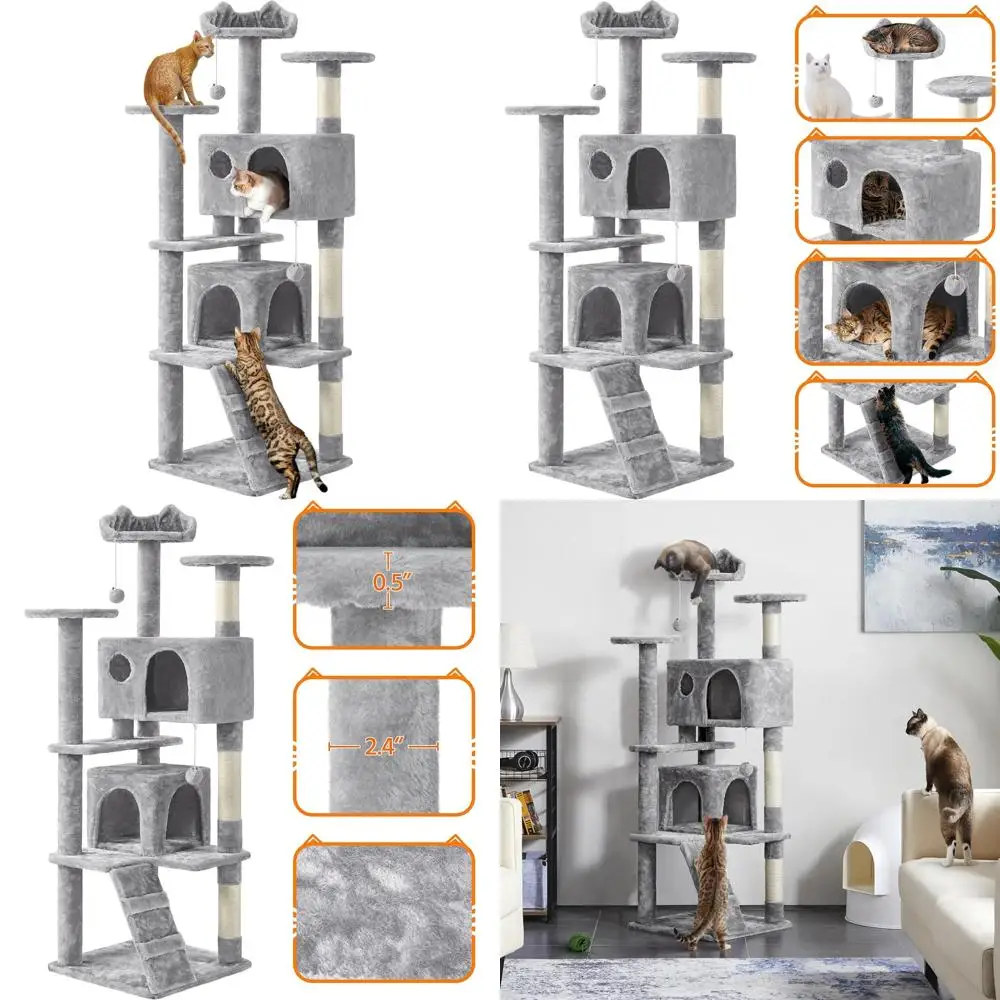 0.5"

2.4"