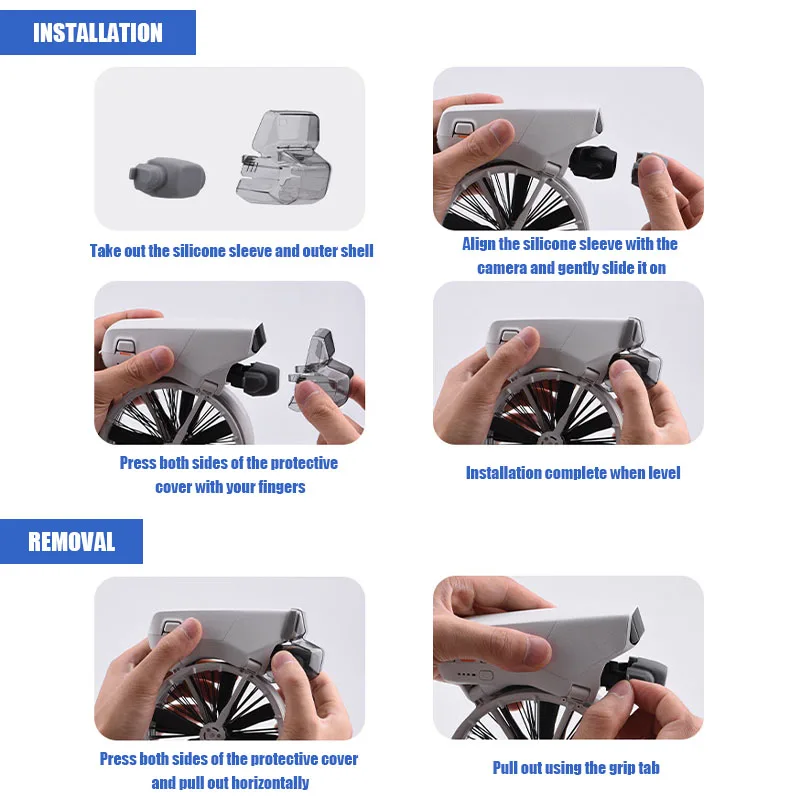 INSTALLATION

Take out the silicone sleeve and outer shell

Align the silicone sleeve with the camera and gently slide it on

Press both sides of the protective cover with your fingers

Installation complete when level

REMOVAL

Press both sides of the protective cover and pull out horizontally

Pull out using the grip tab