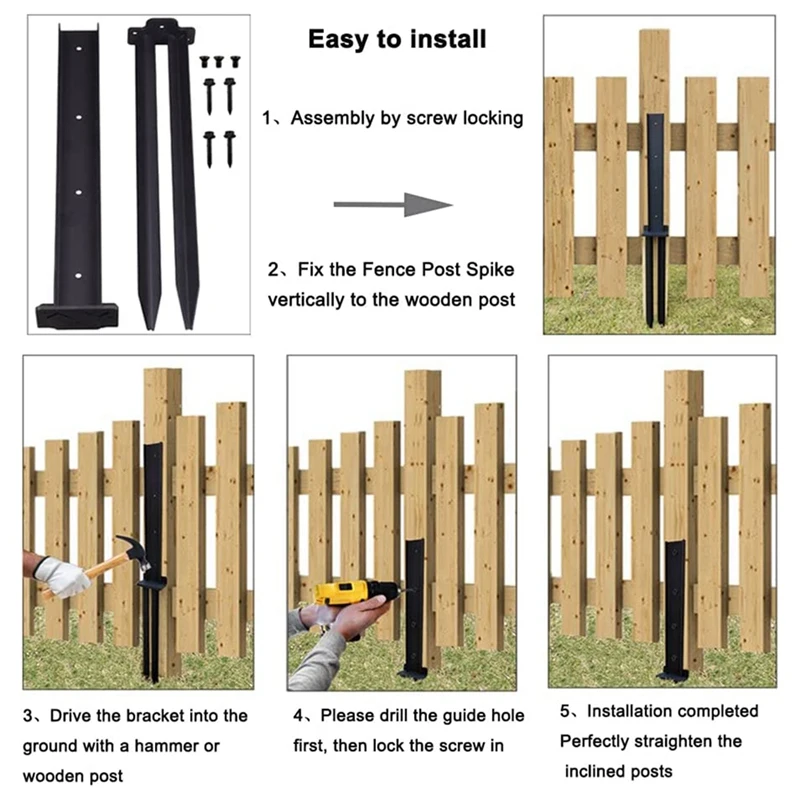 Easy to install

1、Assembly by screw locking

2、Fix the Fence Post Spike vertically to the wooden post

3、Drive the bracket into the ground with a hammer or wooden post

4、Please drill the guide hole first, then lock the screw in

5、Installation completed Perfectly straighten the inclined posts