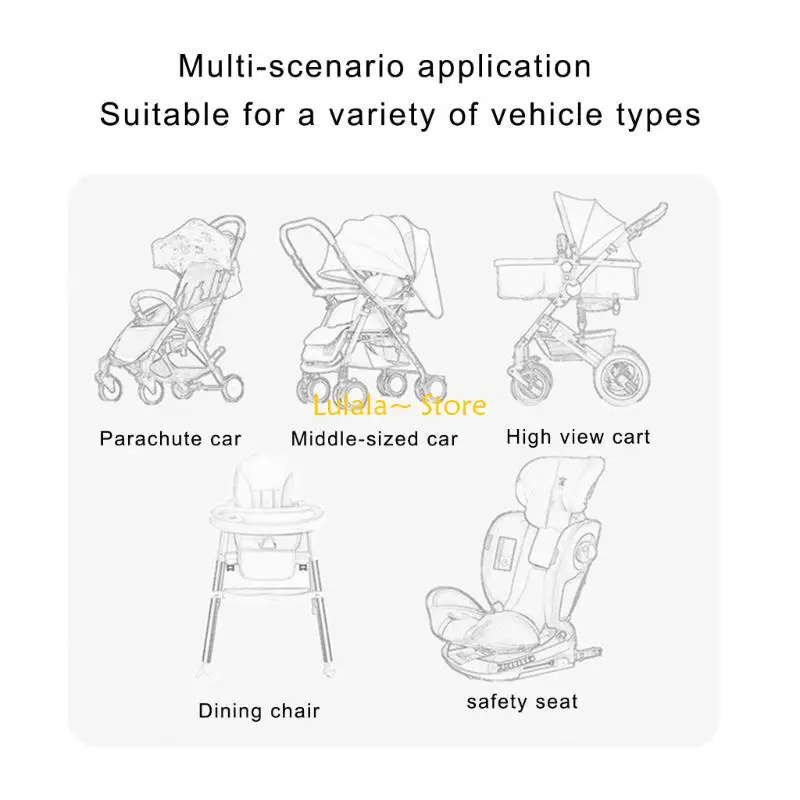 Multi-scenario application
Suitable for a variety of vehicle types

Lulala~ Store

Parachute car

Middle-sized car

High view cart

Dining chair

safety seat