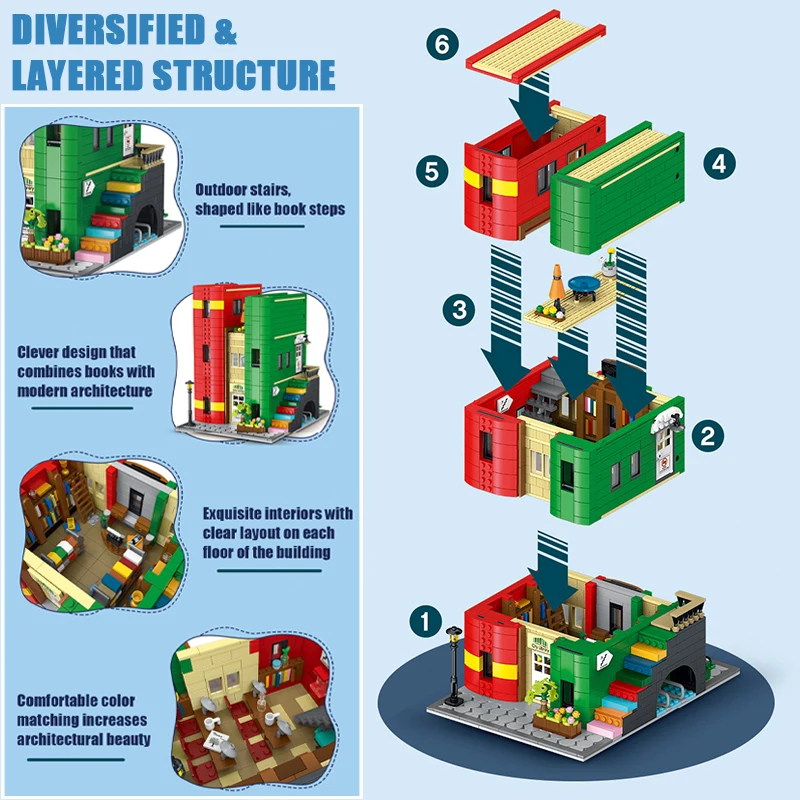 DIVERSIFIED & LAYERED STRUCTURE

Outdoor stairs, shaped like book steps

Clever design that combines books with modern architecture

Exquisite interiors with clear layout on each floor of the building

Comfortable color matching increases architectural beauty

6

5

4

3

2

1