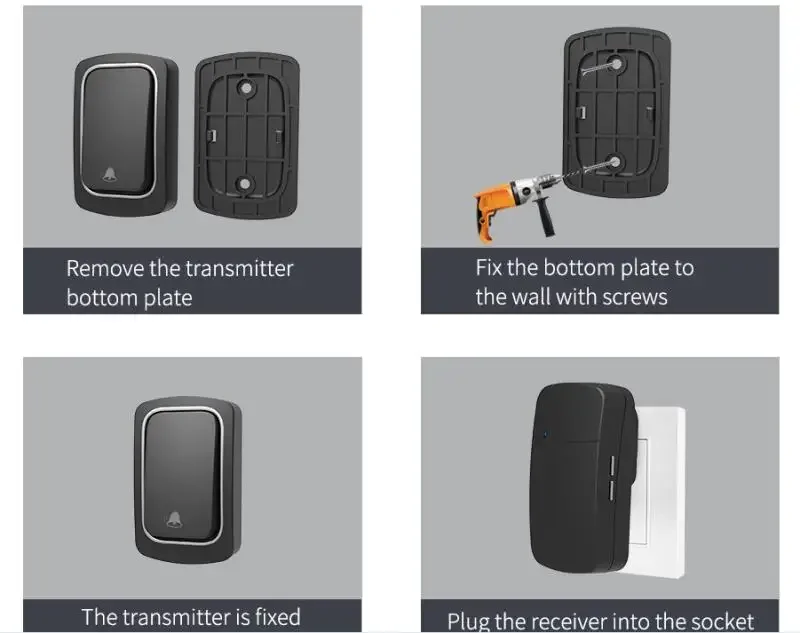 Remove the transmitter bottom plate

Fix the bottom plate to the wall with screws

The transmitter is fixed

Plug the receiver into the socket