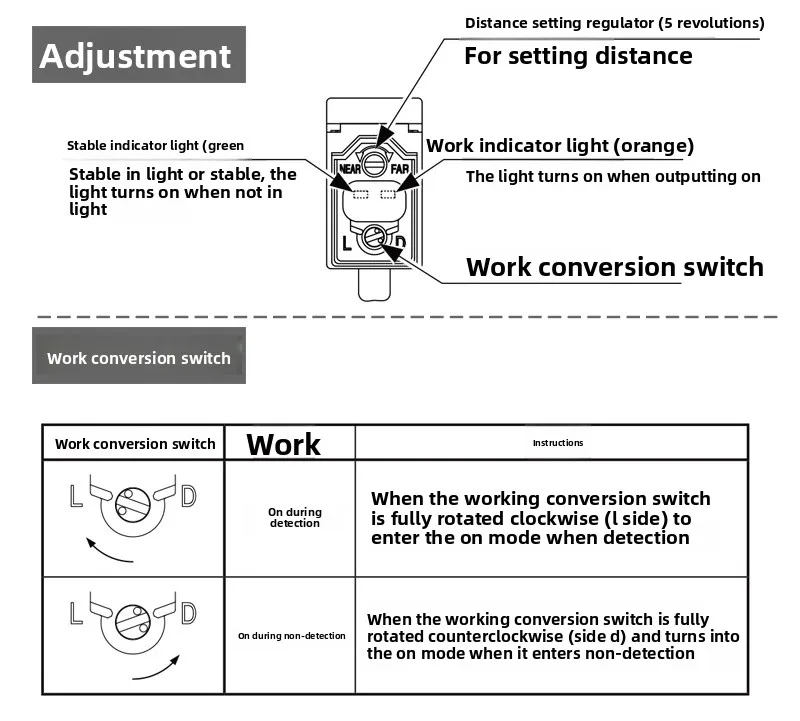 Adjustment

Distance setting regulator (5 revolutions)

For setting distance

Stable indicator light (green

Stable in light or stable, the light turns on when not in light

Work indicator light (orange)

The light turns on when outputting on

NEAR FAR

L D

Work conversion switch

Work conversion switch

| Work conversion switch | Work | Instructions |
|---|---|---|
| L D | On during detection | When the working conversion switch is fully rotated clockwise (l side) to enter the on mode when detection |
| L D | On during non-detection | When the working conversion switch is fully rotated counterclockwise (side d) and turns into the on mode when it enters non-detection |