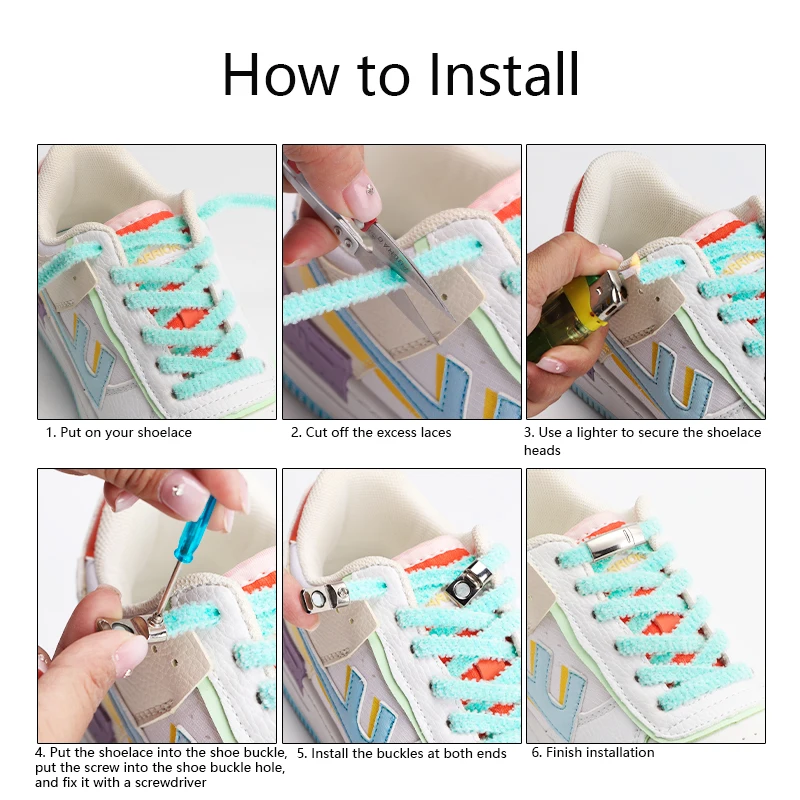 How to Install

1. Put on your shoelace

2. Cut off the excess laces

3. Use a lighter to secure the shoelace heads

4. Put the shoelace into the shoe buckle, put the screw into the shoe buckle hole, and fix it with a screwdriver

5. Install the buckles at both ends

6. Finish installation