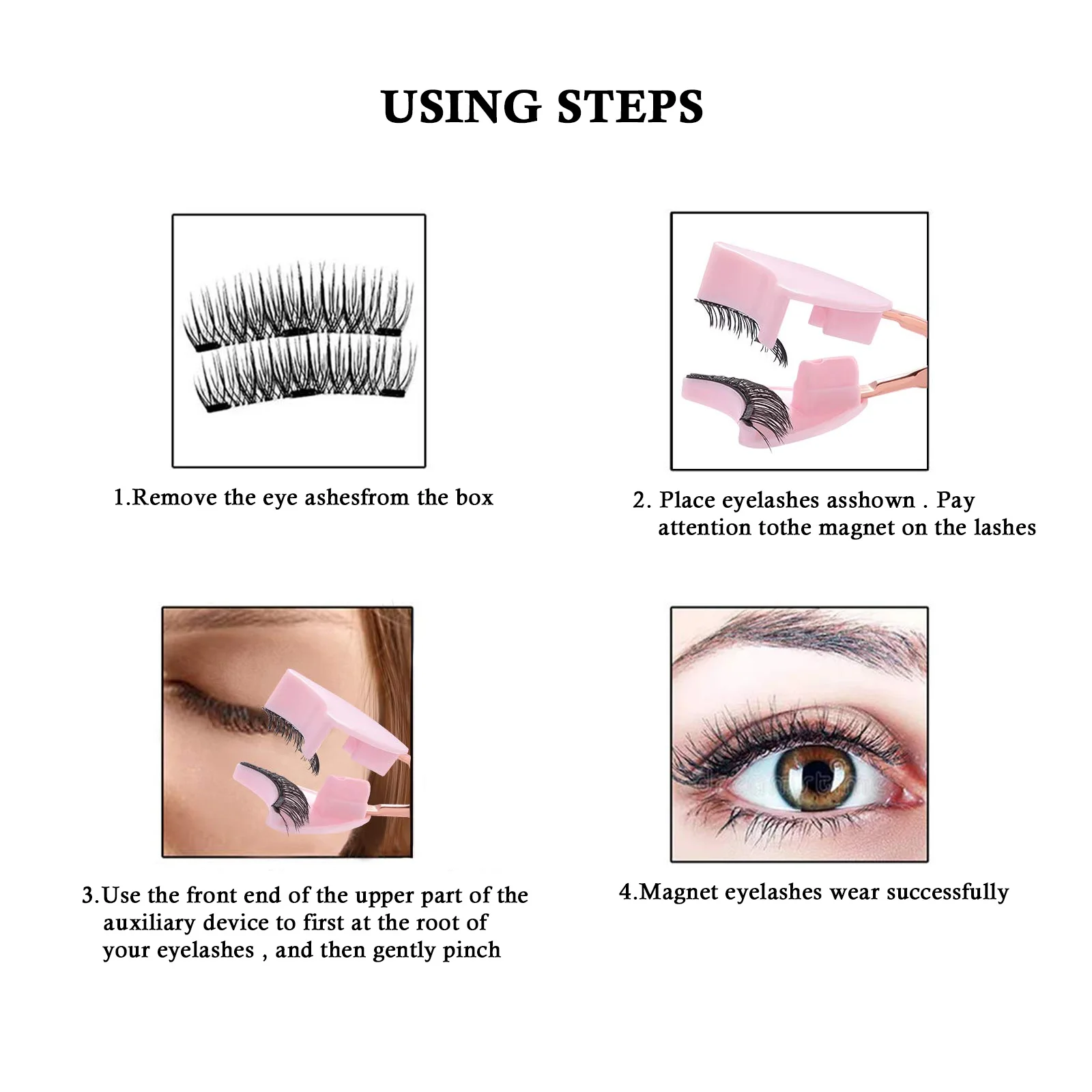 USING STEPS

1.Remove the eye ashesfrom the box

2. Place eyelashes asshown . Pay attention tothe magnet on the lashes

3.Use the front end of the upper part of the auxiliary device to first at the root of your eyelashes , and then gently pinch

4.Magnet eyelashes wear successfully