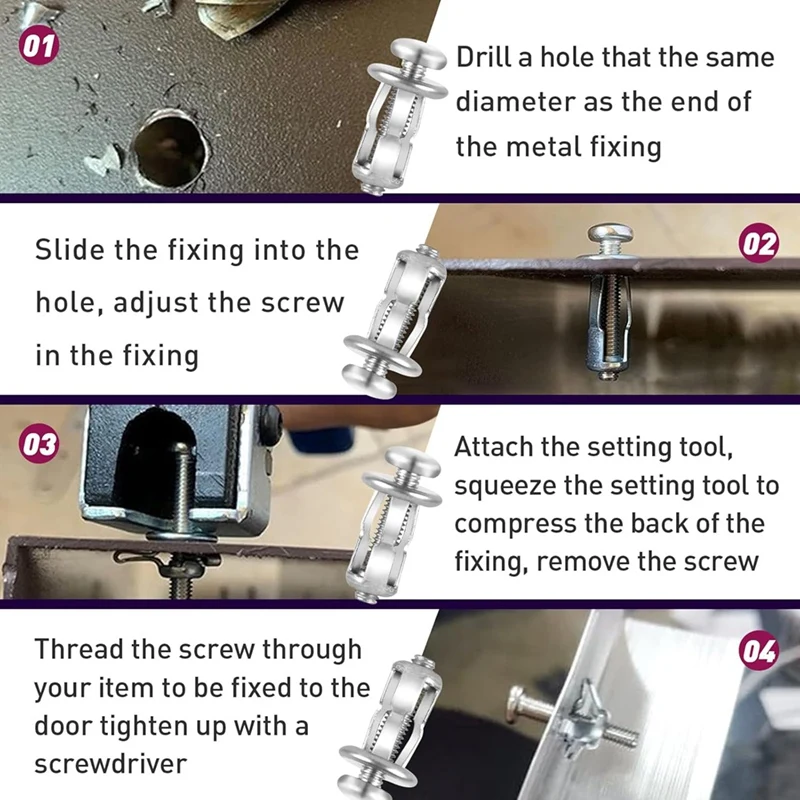 01

Drill a hole that the same diameter as the end of the metal fixing

Slide the fixing into the hole, adjust the screw in the fixing

02

03

Attach the setting tool, squeeze the setting tool to compress the back of the fixing, remove the screw

Thread the screw through your item to be fixed to the door tighten up with a screwdriver

04