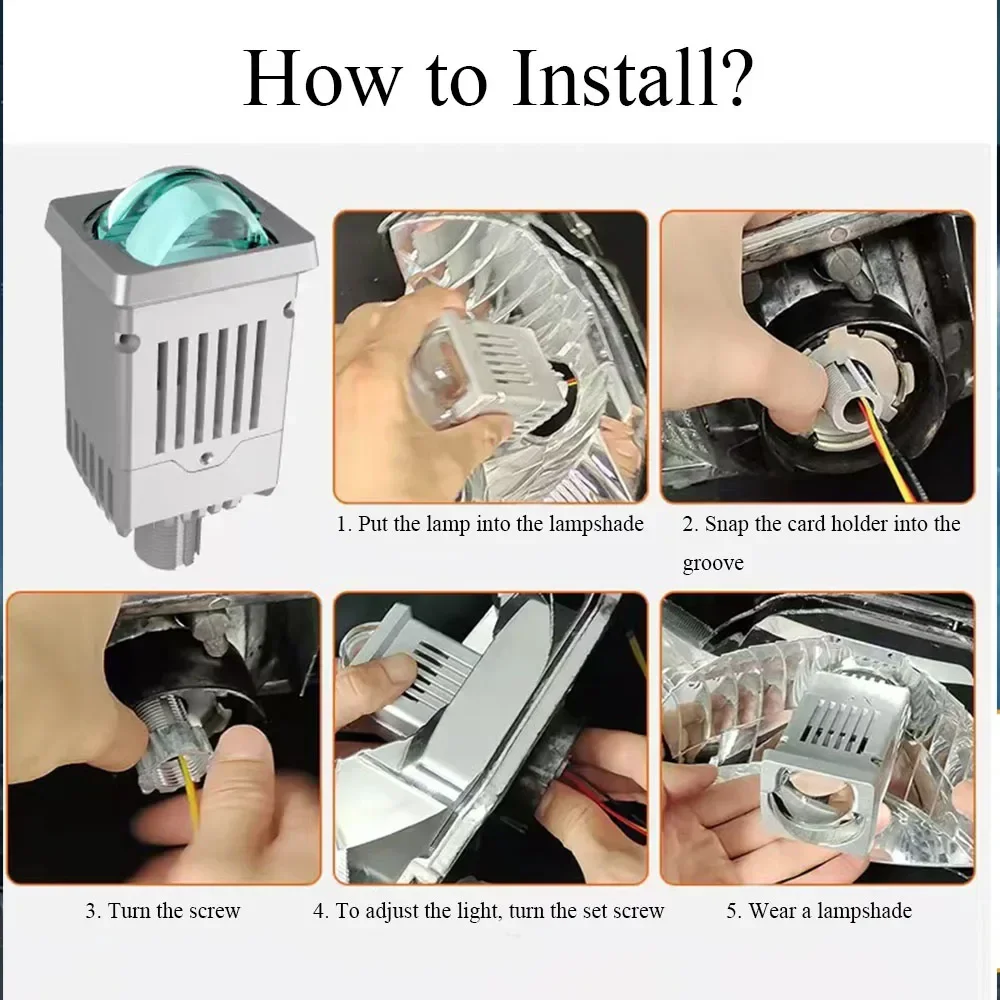 How to Install?

1. Put the lamp into the lampshade

2. Snap the card holder into the groove

3. Turn the screw

4. To adjust the light, turn the set screw

5. Wear a lampshade