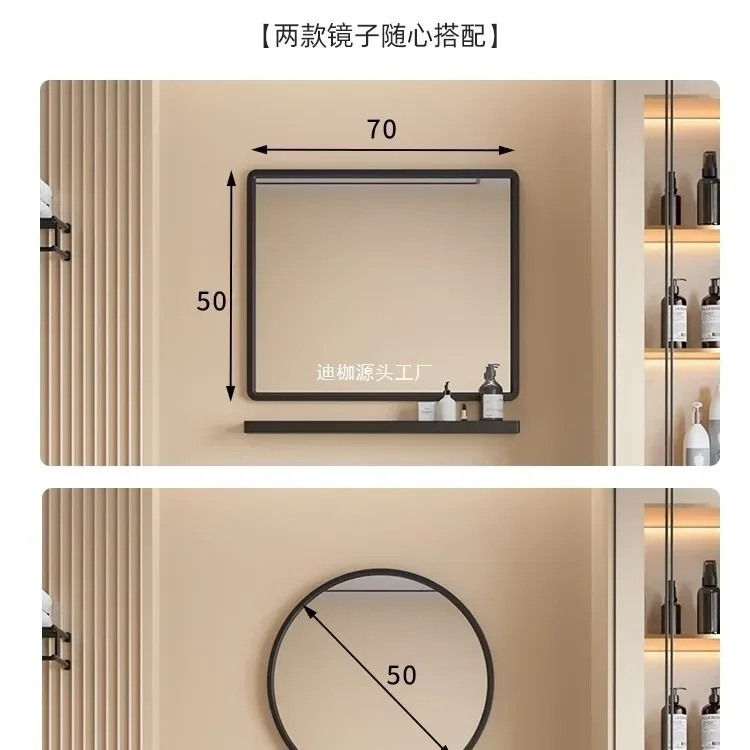 【两款镜子随心搭配】

70

50

迪枷源头工厂

50