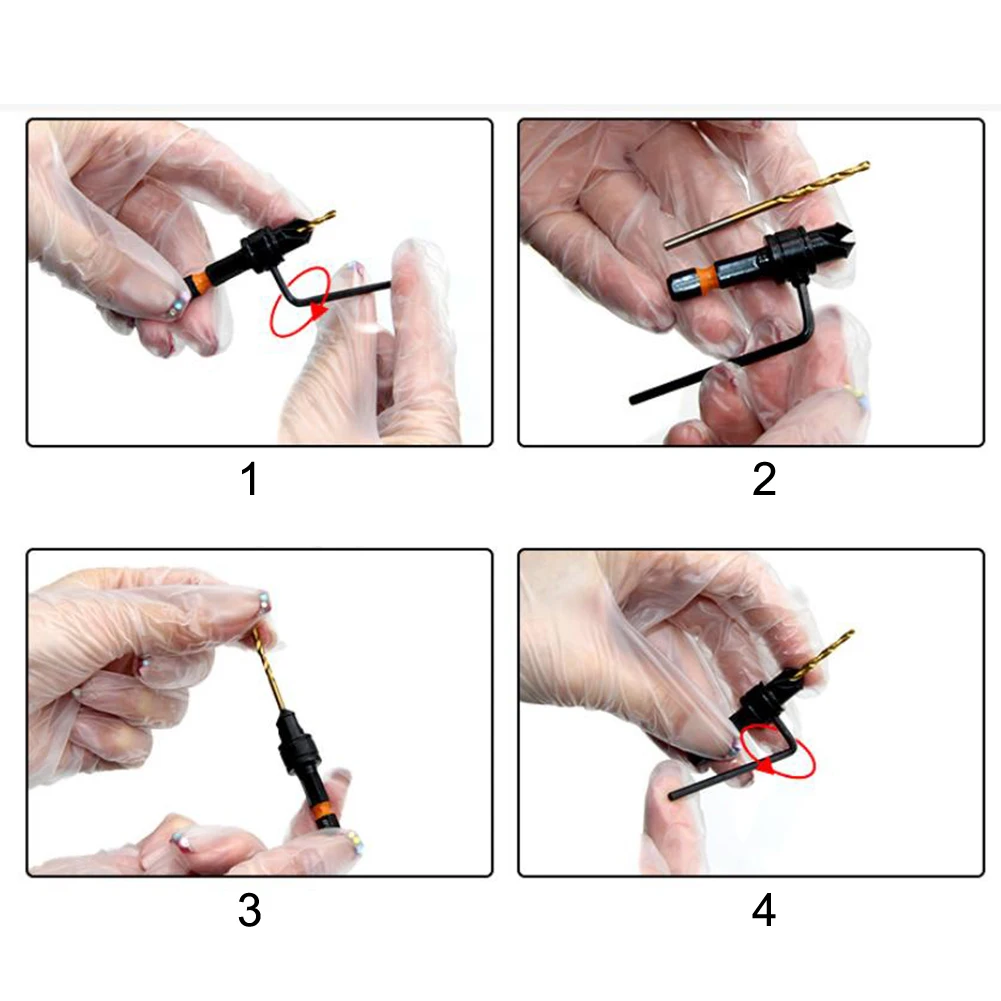 1

2

3

4