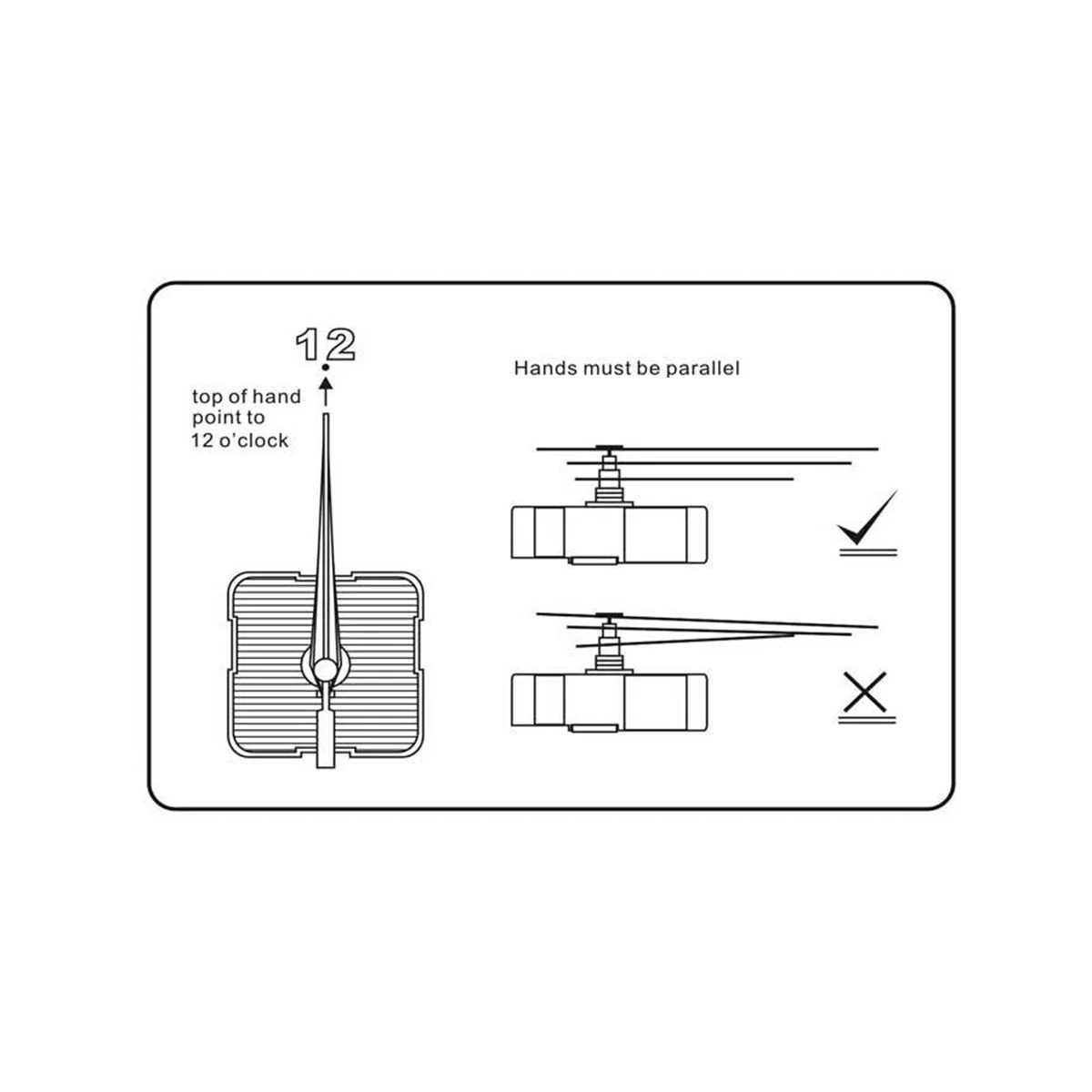 12

top of hand point to 12 o'clock

Hands must be parallel