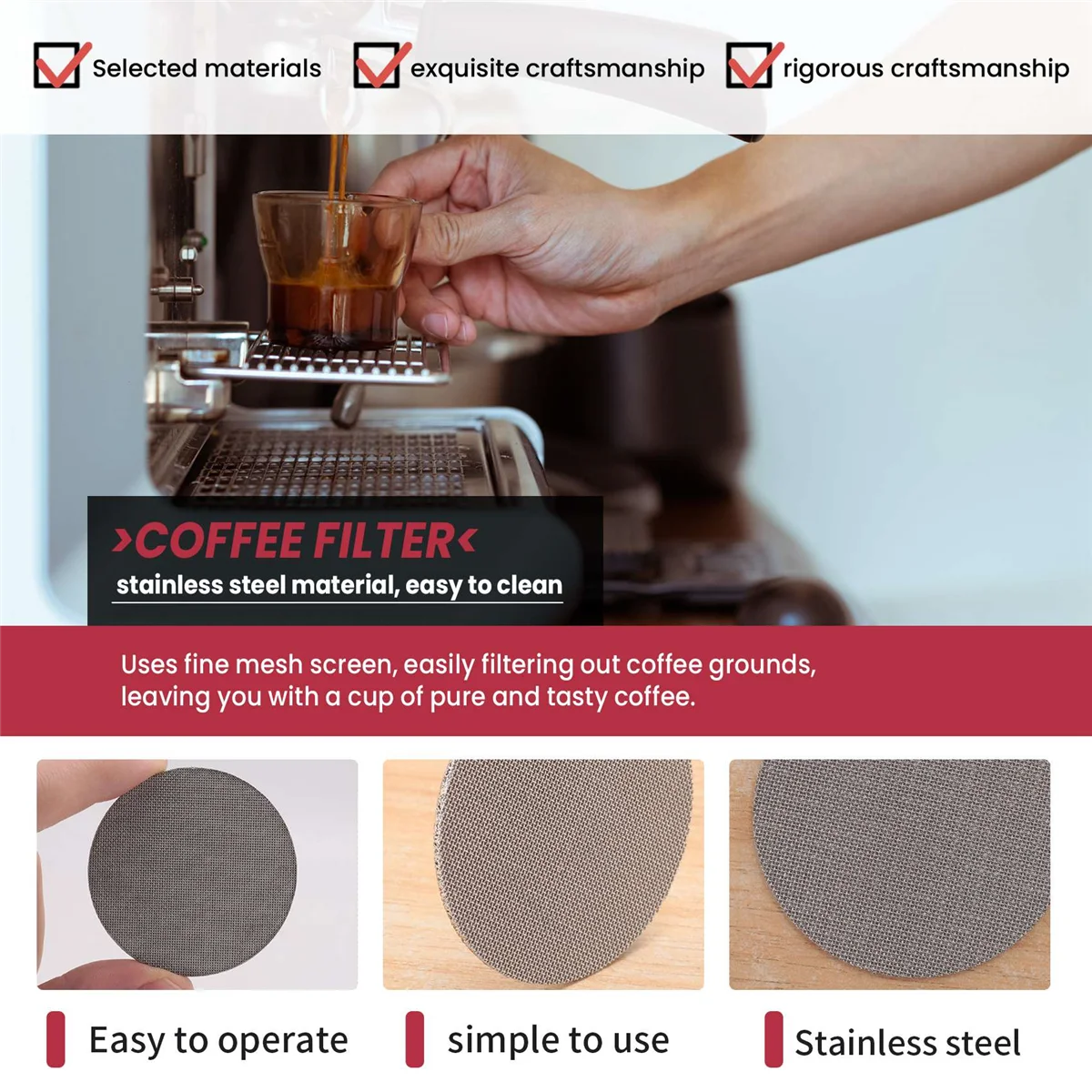 Selected materials

exquisite craftsmanship

rigorous craftsmanship

›COFFEE FILTER‹

stainless steel material, easy to clean

Uses fine mesh screen, easily filtering out coffee grounds, leaving you with a cup of pure and tasty coffee.

Easy to operate

simple to use

Stainless steel