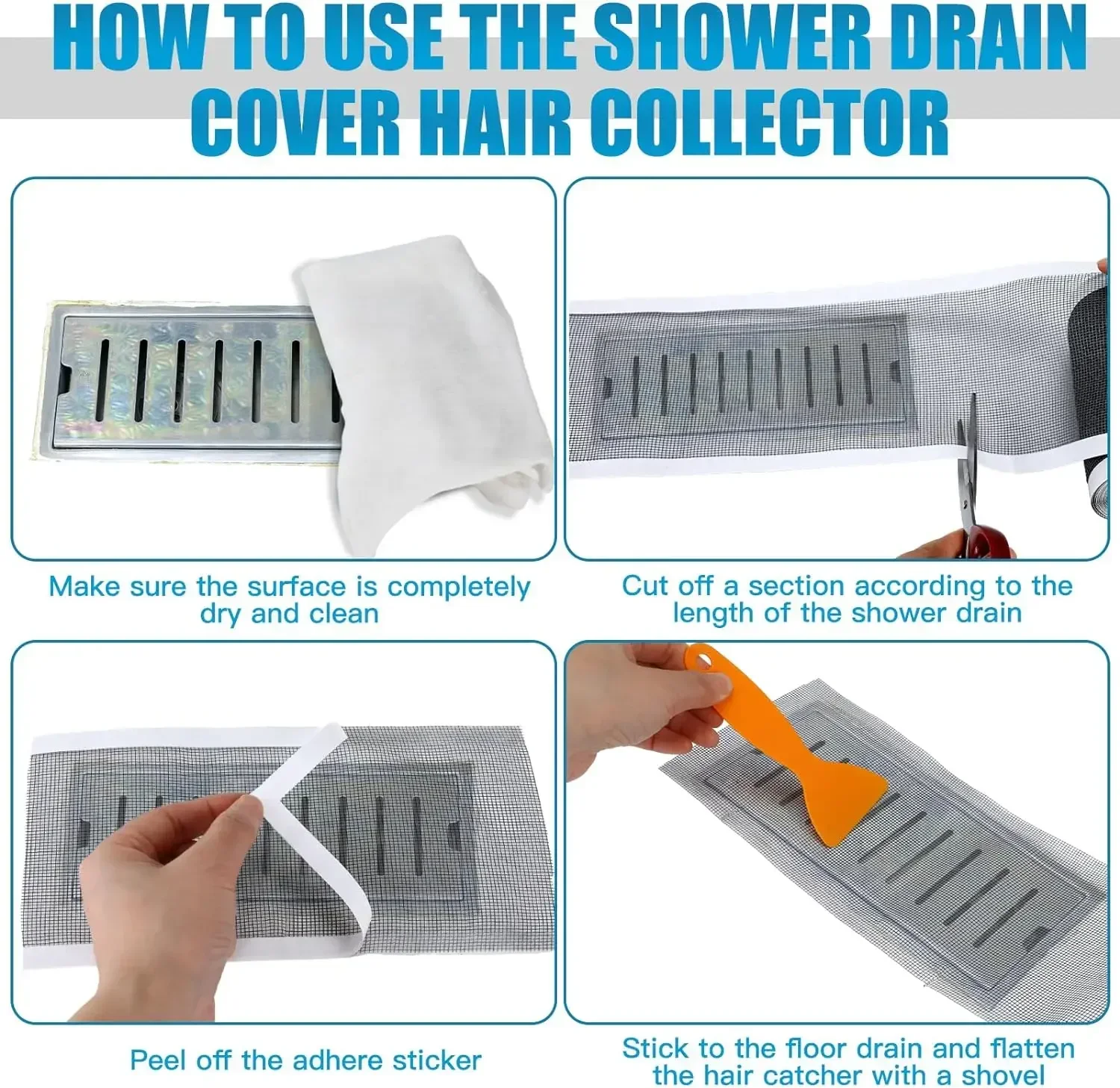 HOW TO USE THE SHOWER DRAIN COVER HAIR COLLECTOR

Make sure the surface is completely dry and clean

Cut off a section according to the length of the shower drain

Peel off the adhere sticker

Stick to the floor drain and flatten the hair catcher with a shovel