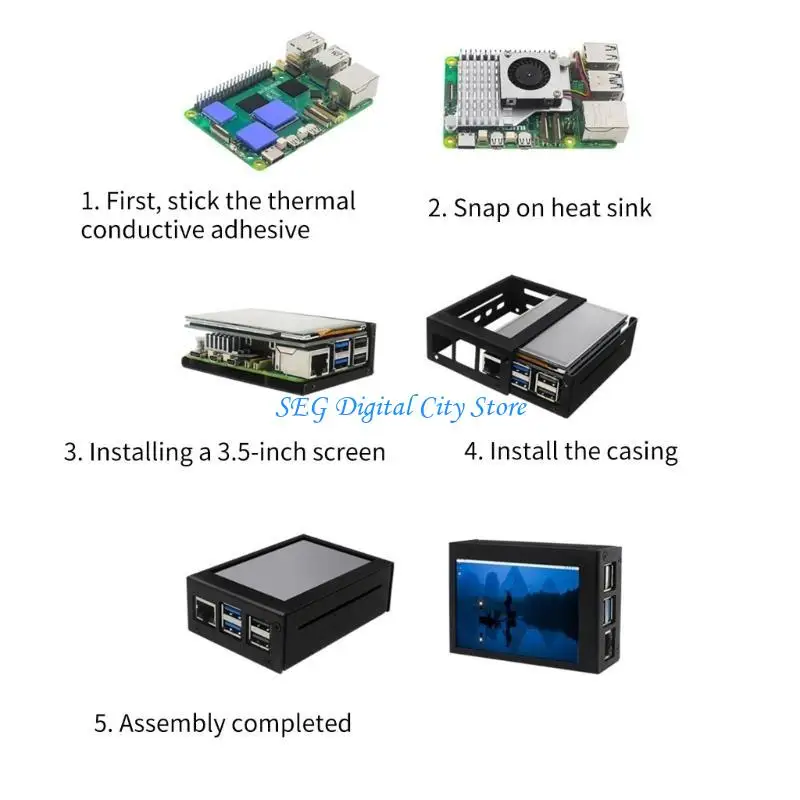 1. First, stick the thermal conductive adhesive

2. Snap on heat sink

SEG Digital City Store

3. Installing a 3.5-inch screen

4. Install the casing

5. Assembly completed