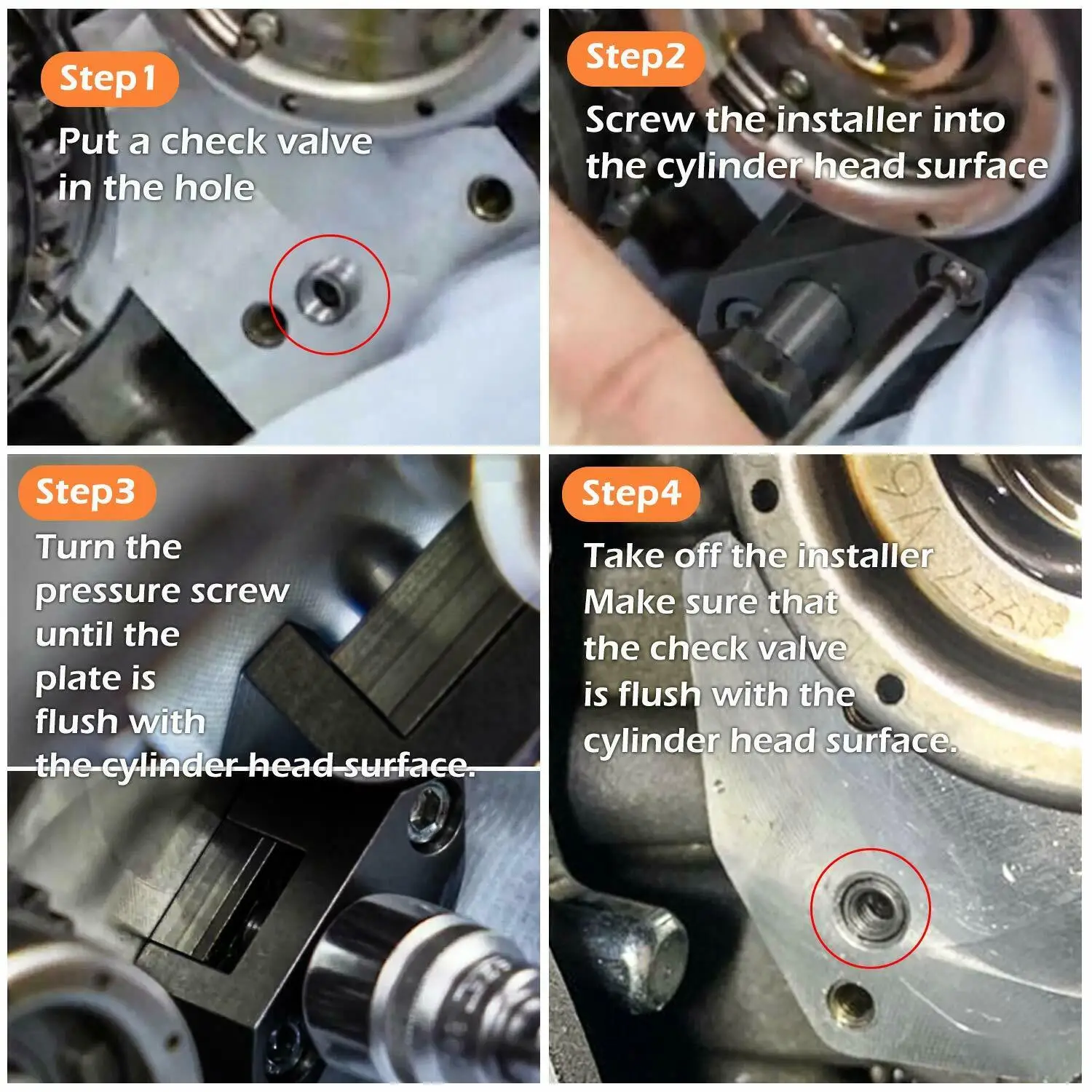 Step1

Put a check valve in the hole

Step2

Screw the installer into the cylinder head surface

Step3

Turn the pressure screw until the plate is flush with the cylinder head surface.

Step4

Take off the installer
Make sure that the check valve is flush with the cylinder head surface.