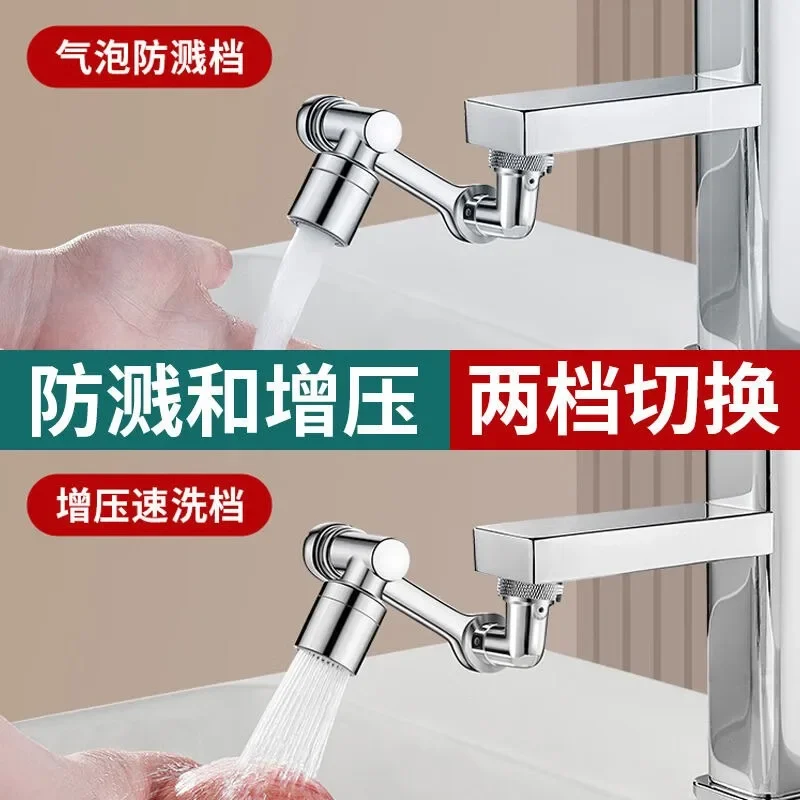 气泡防溅档

防溅和增压 两档切换

增压速洗档