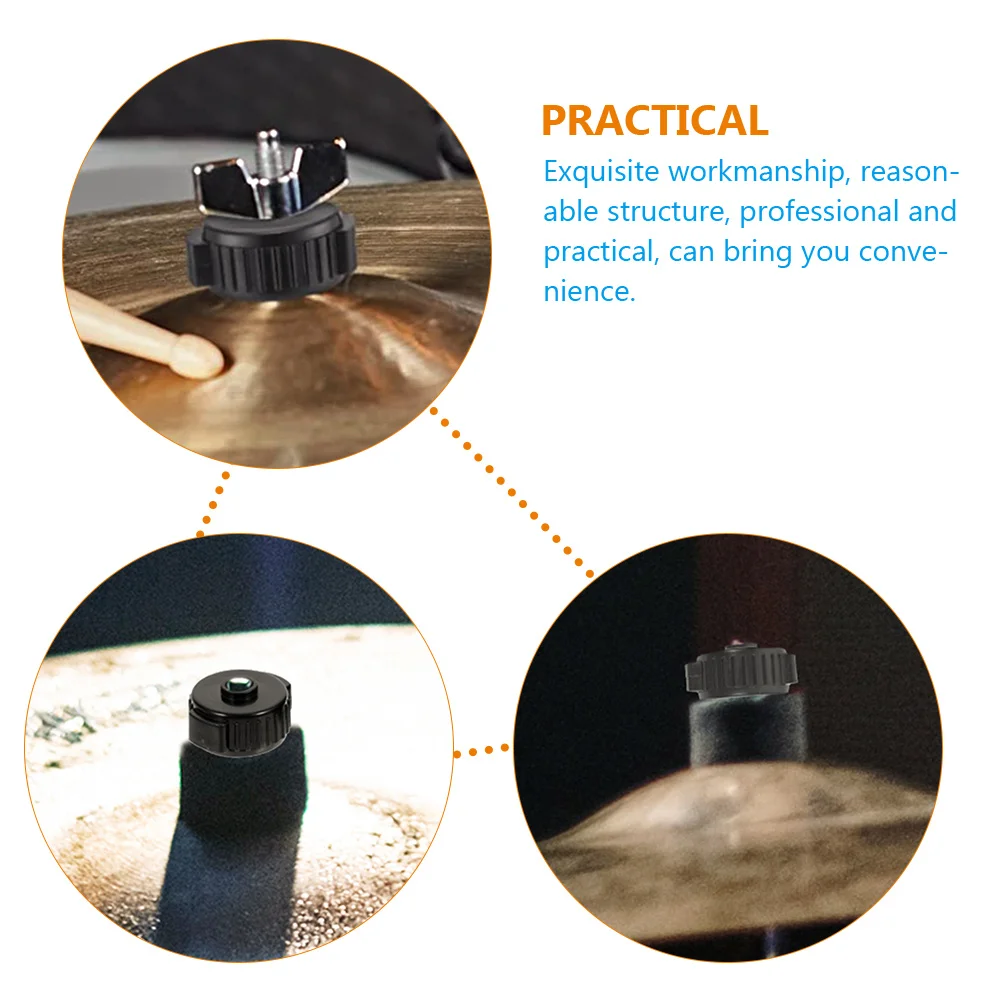 PRACTICAL

Exquisite workmanship, reasonable structure, professional and practical, can bring you convenience.