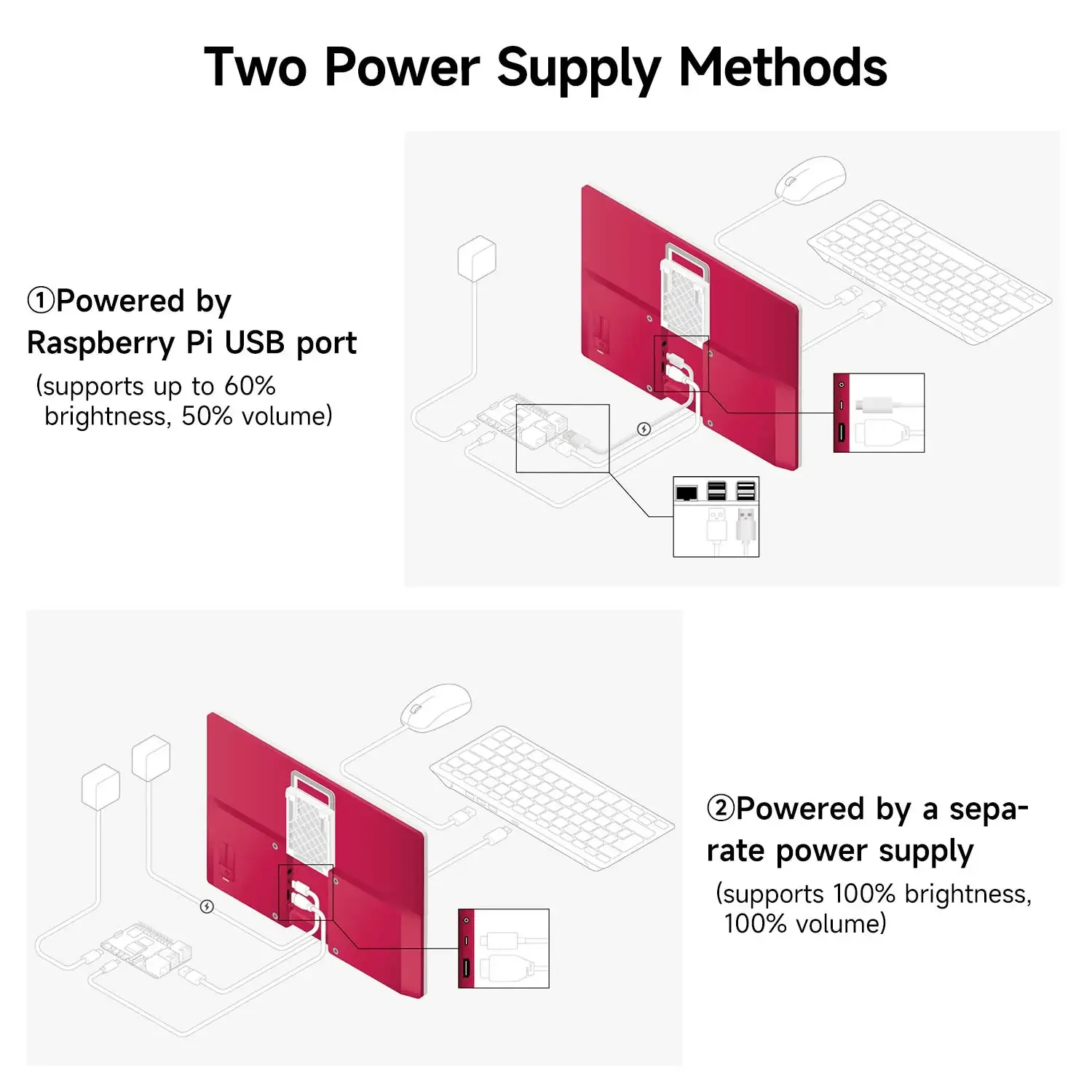 Two Power Supply Methods

①Powered by Raspberry Pi USB port
(supports up to 60% brightness, 50% volume)

②Powered by a separate power supply
(supports 100% brightness, 100% volume)