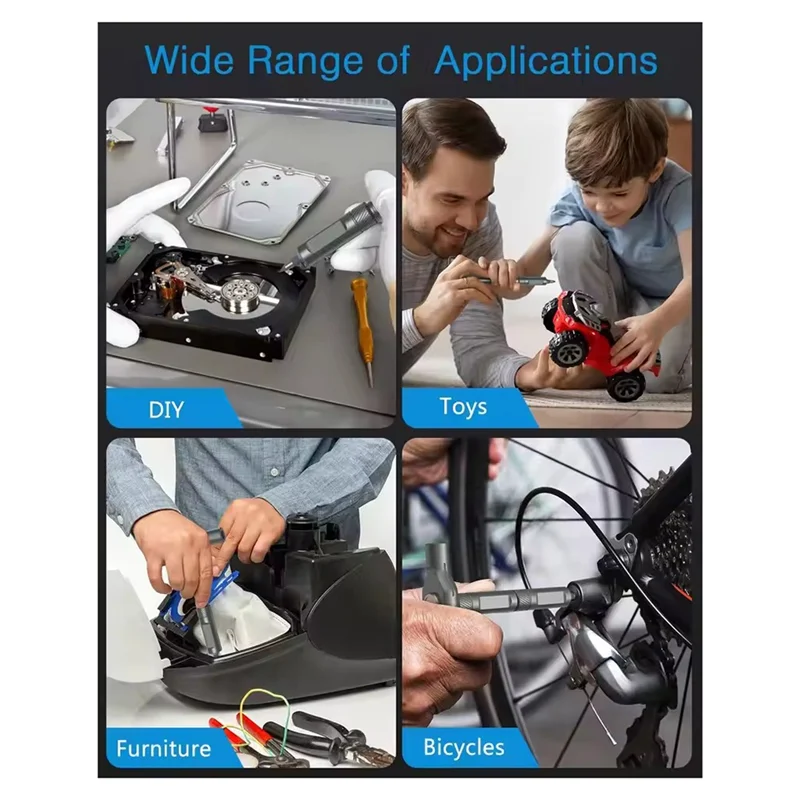 Wide Range of Applications

DIY

Toys

Furniture

Bicycles