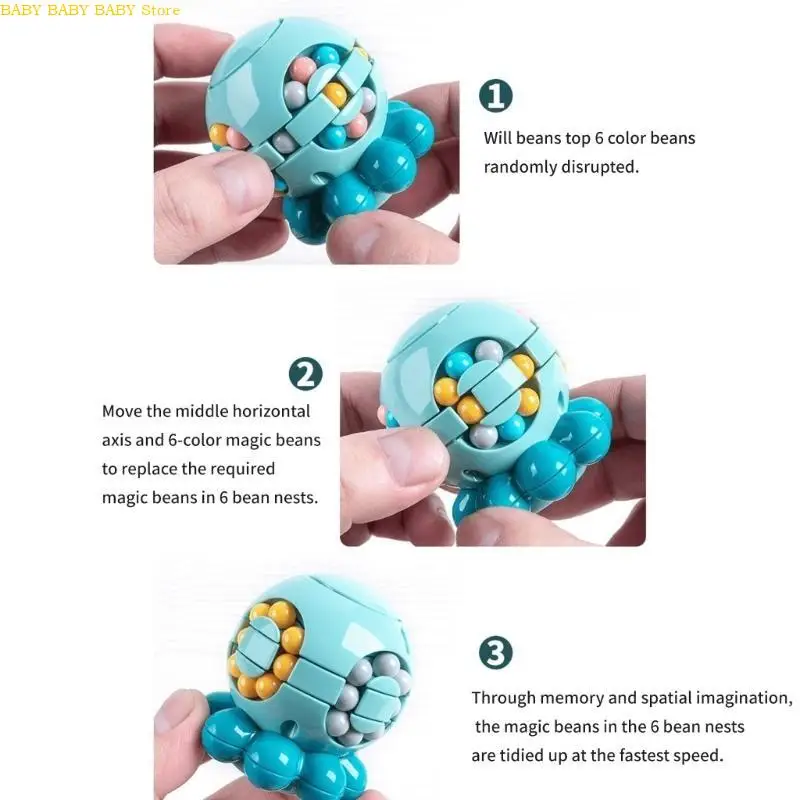 BABY BABY BABY Store

1

Will beans top 6 color beans randomly disrupted.

2

Move the middle horizontal axis and 6-color magic beans to replace the required magic beans in 6 bean nests.

3

Through memory and spatial imagination, the magic beans in the 6 bean nests are tidied up at the fastest speed.