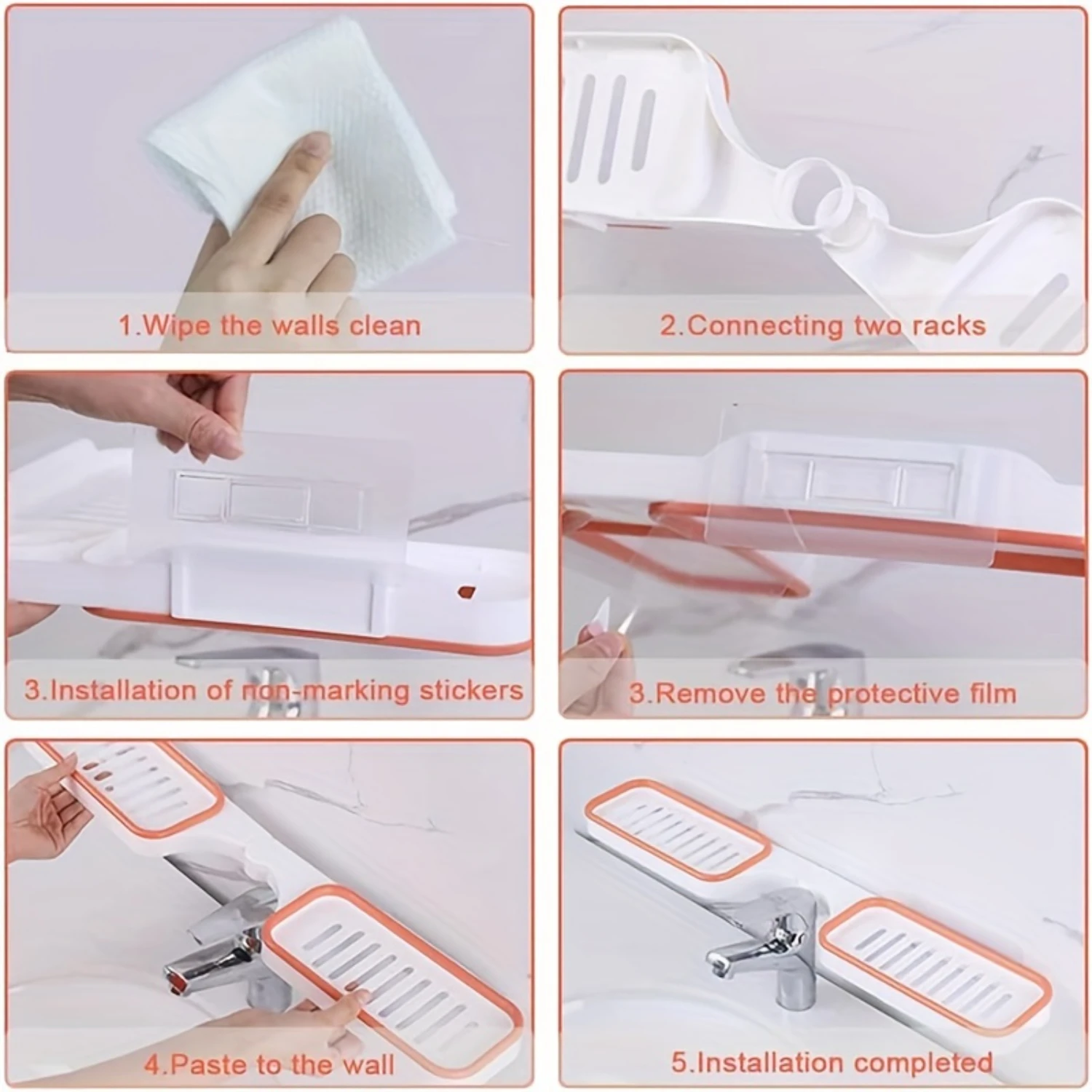 1.Wipe the walls clean

2.Connecting two racks

3.Installation of non-marking stickers

3.Remove the protective film

4.Paste to the wall

5.Installation completed