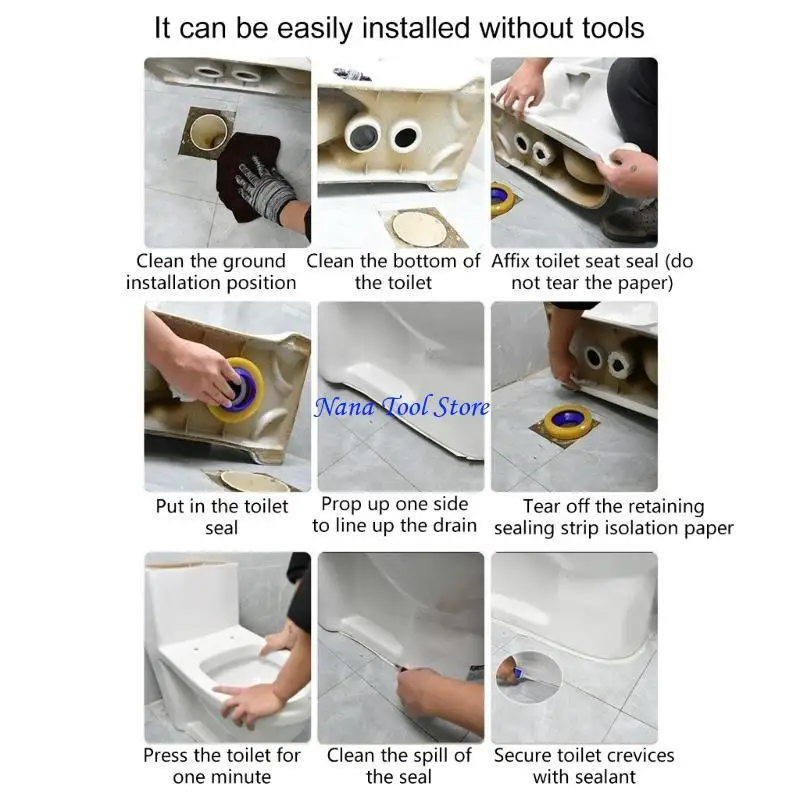 It can be easily installed without tools

Clean the ground installation position

Clean the bottom of the toilet

Affix toilet seat seal (do not tear the paper)

Put in the toilet seal

Nana Tool Store

Prop up one side to line up the drain

Tear off the retaining sealing strip isolation paper

Press the toilet for one minute

Clean the spill of the seal

Secure toilet crevices with sealant