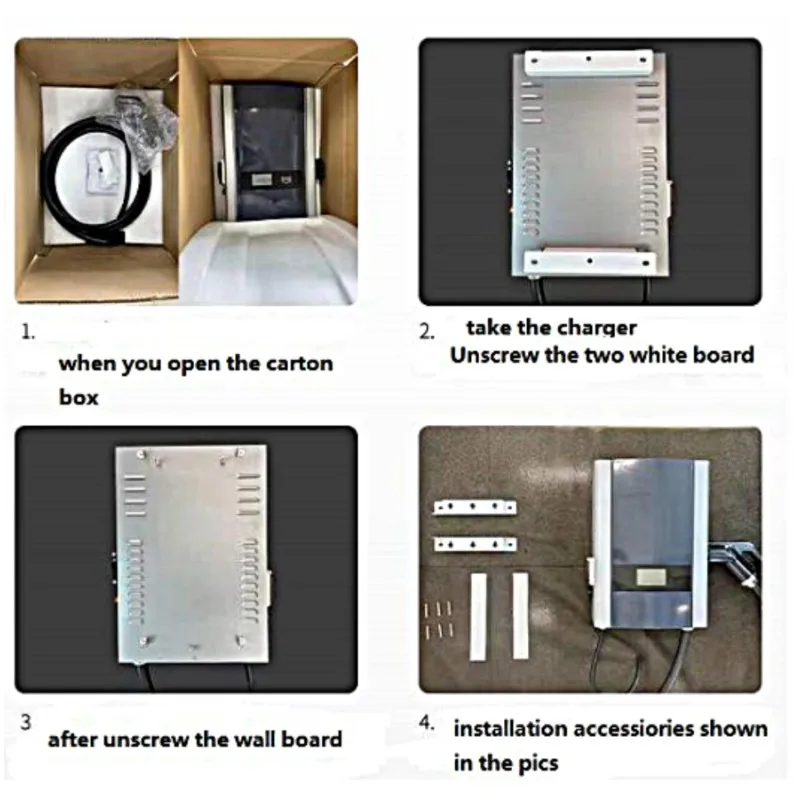 1.

when you open the carton box

2. take the charger Unscrew the two white board

3

after unscrew the wall board

4. installation accessiories shown in the pics