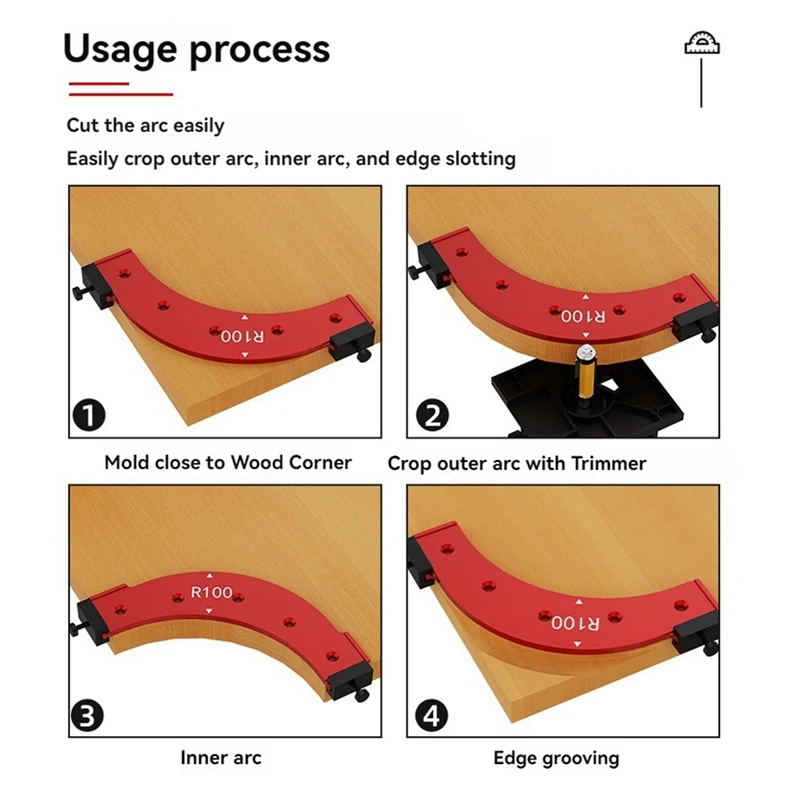 Usage process

Cut the arc easily

Easily crop outer arc, inner arc, and edge slotting

R100

1

Mold close to Wood Corner

R100

2

Crop outer arc with Trimmer

R100

3

Inner arc

R100

4

Edge grooving