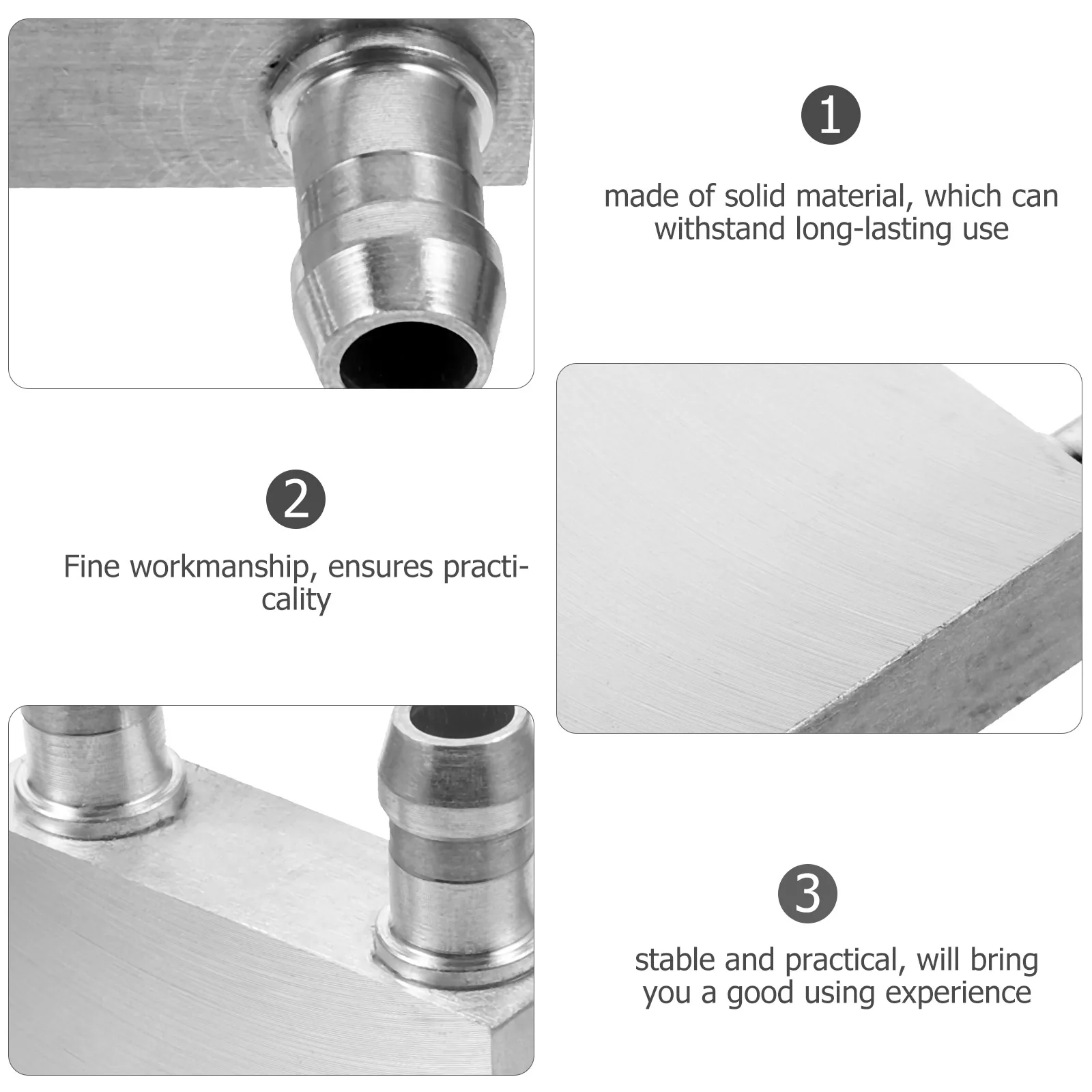 1

made of solid material, which can withstand long-lasting use

2

Fine workmanship, ensures practicality

3

stable and practical, will bring you a good using experience