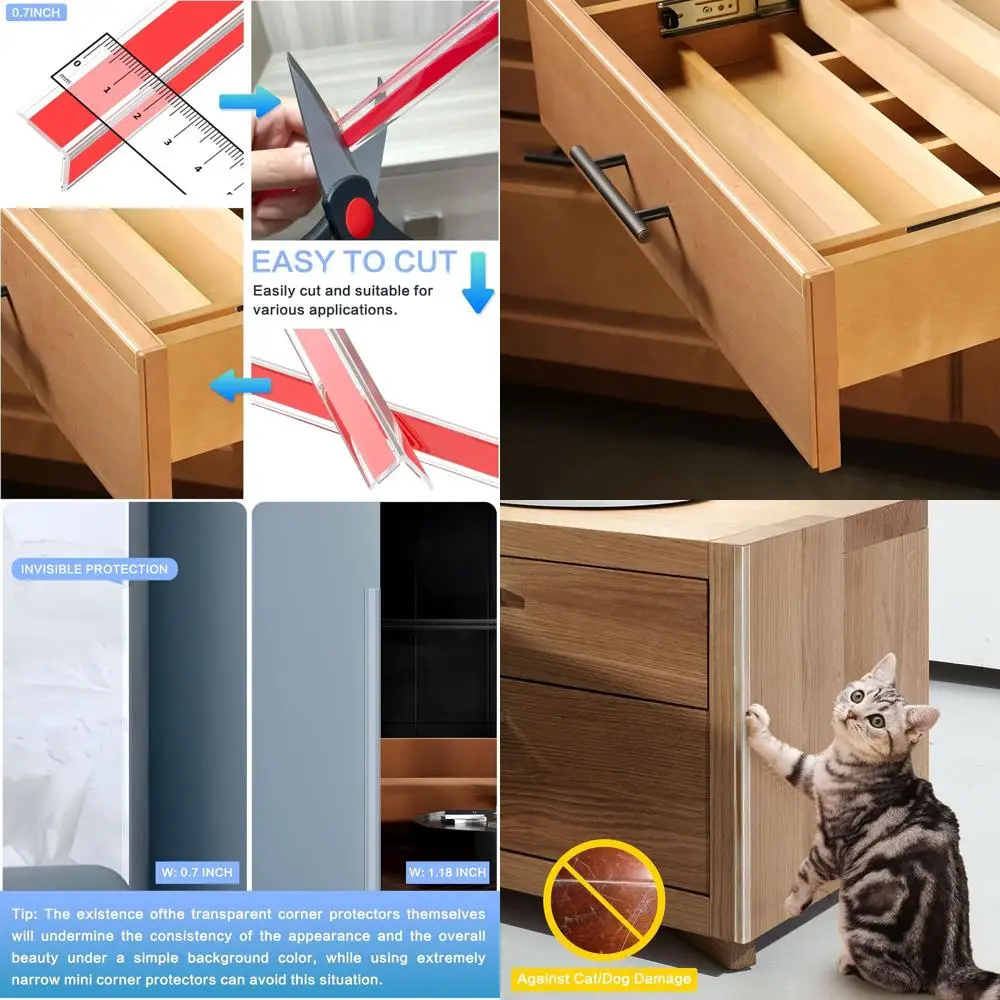 0.7INCH

mm 0 1 2 3 4

EASY TO CUT

Easily cut and suitable for various applications.

INVISIBLE PROTECTION

W: 0.7 INCH

W: 1.18 INCH

Tip: The existence ofthe transparent corner protectors themselves will undermine the consistency of the appearance and the overall beauty under a simple background color, while using extremely narrow mini corner protectors can avoid this situation.

Against Cat/Dog Damage