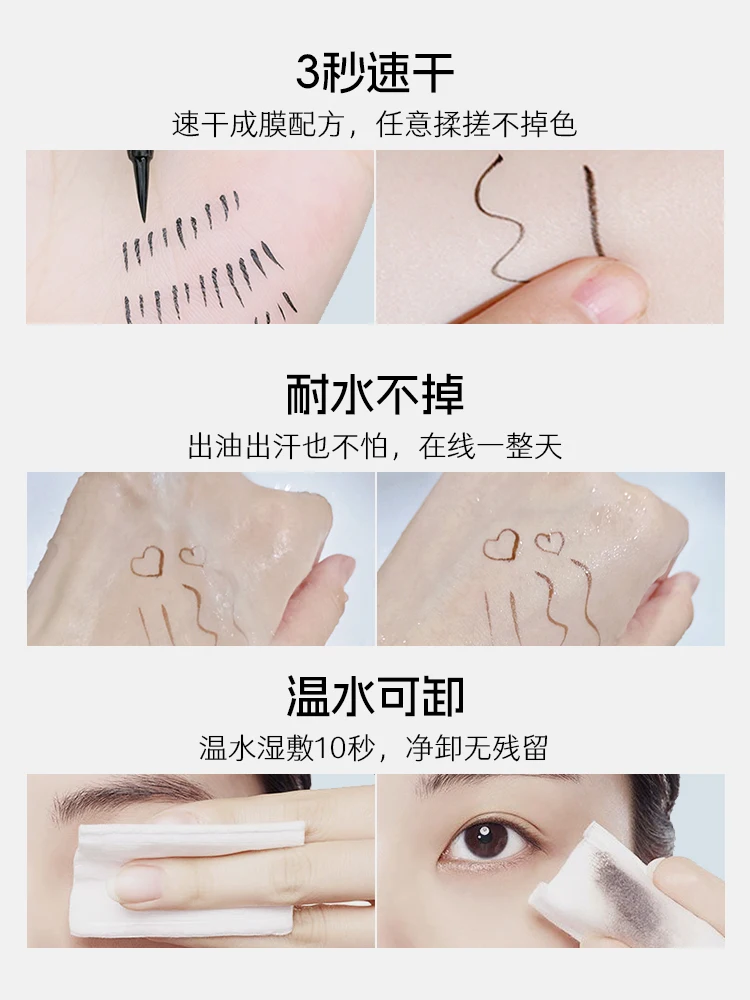 3秒速干
速干成膜配方，任意揉搓不掉色

耐水不掉
出油出汗也不怕，在线一整天

温水可卸
温水湿敷10秒，净卸无残留