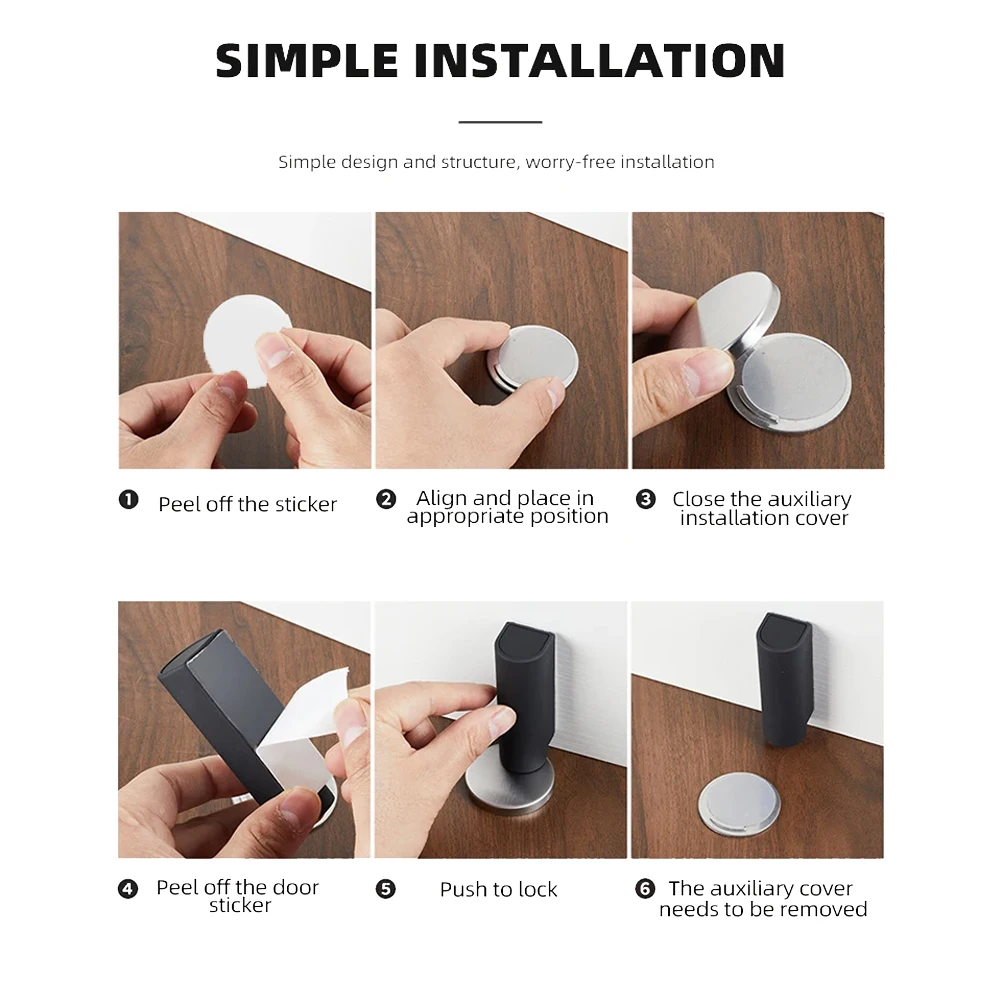 SIMPLE INSTALLATION

Simple design and structure, worry-free installation

❶ Peel off the sticker

❷ Align and place in appropriate position

❸ Close the auxiliary installation cover

❹ Peel off the door sticker

❺ Push to lock

❻ The auxiliary cover needs to be removed