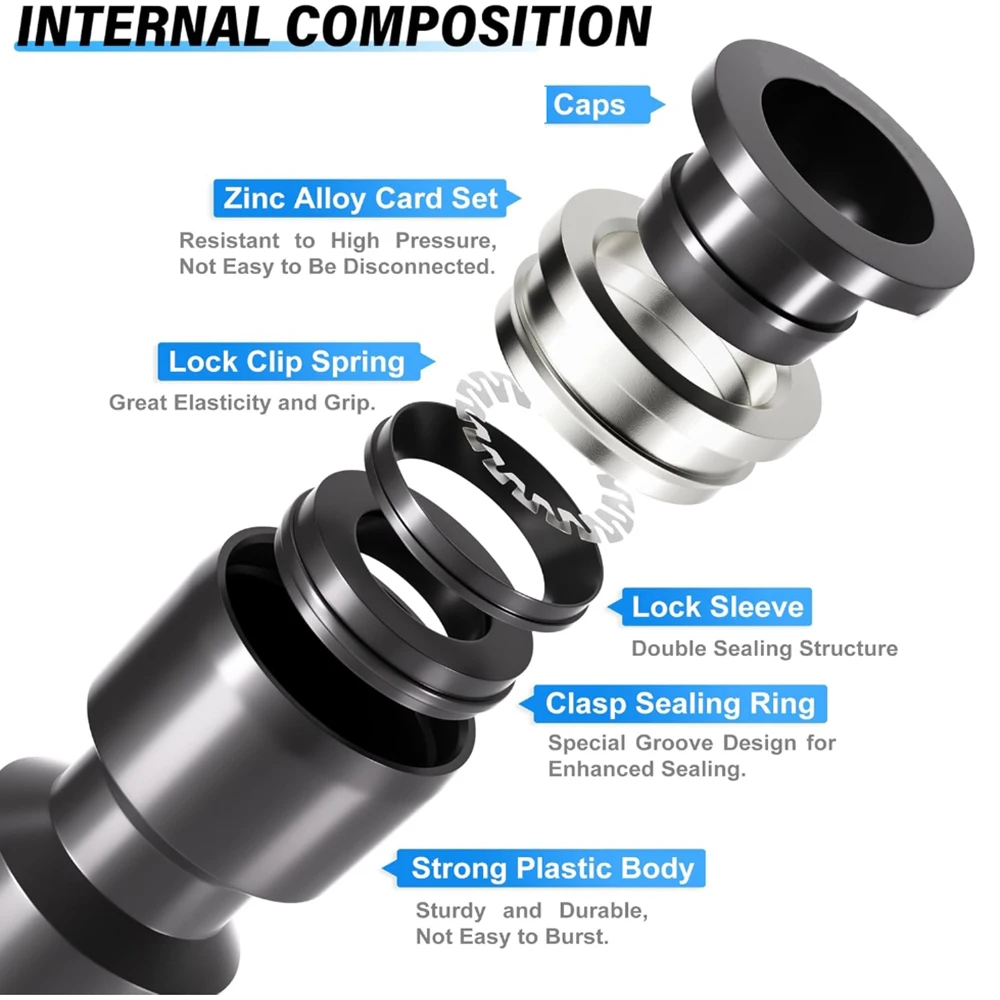 INTERNAL COMPOSITION

Caps

Zinc Alloy Card Set

Resistant to High Pressure, Not Easy to Be Disconnected.

Lock Clip Spring

Great Elasticity and Grip.

Lock Sleeve

Double Sealing Structure

Clasp Sealing Ring

Special Groove Design for Enhanced Sealing.

Strong Plastic Body

Sturdy and Durable, Not Easy to Burst.