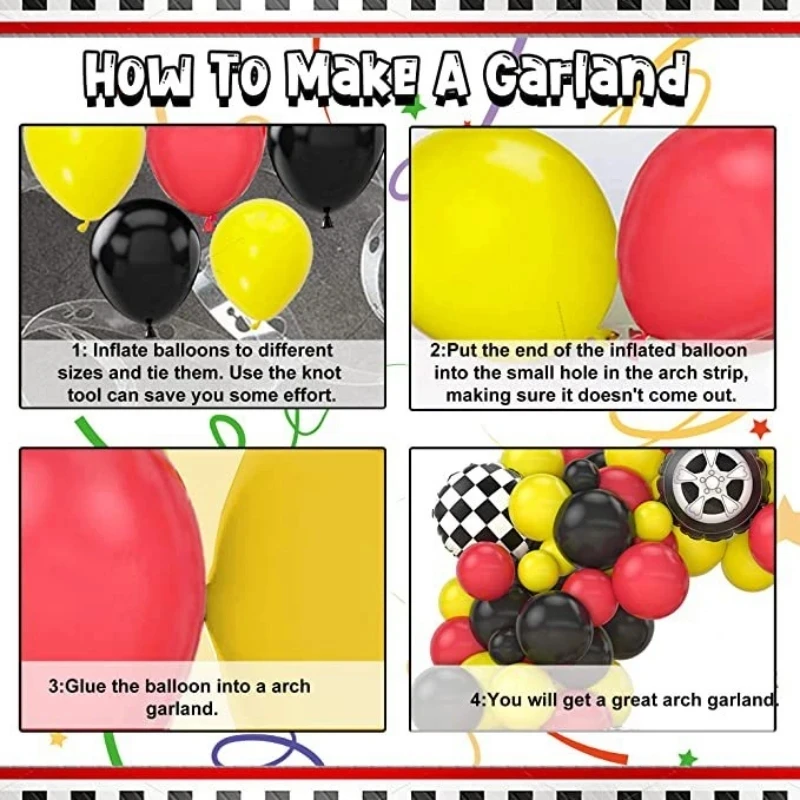 How To Make A Garland

1: Inflate balloons to different sizes and tie them. Use the knot tool can save you some effort.

2:Put the end of the inflated balloon into the small hole in the arch strip, making sure it doesn't come out.

3:Glue the balloon into a arch garland.

4:You will get a great arch garland.