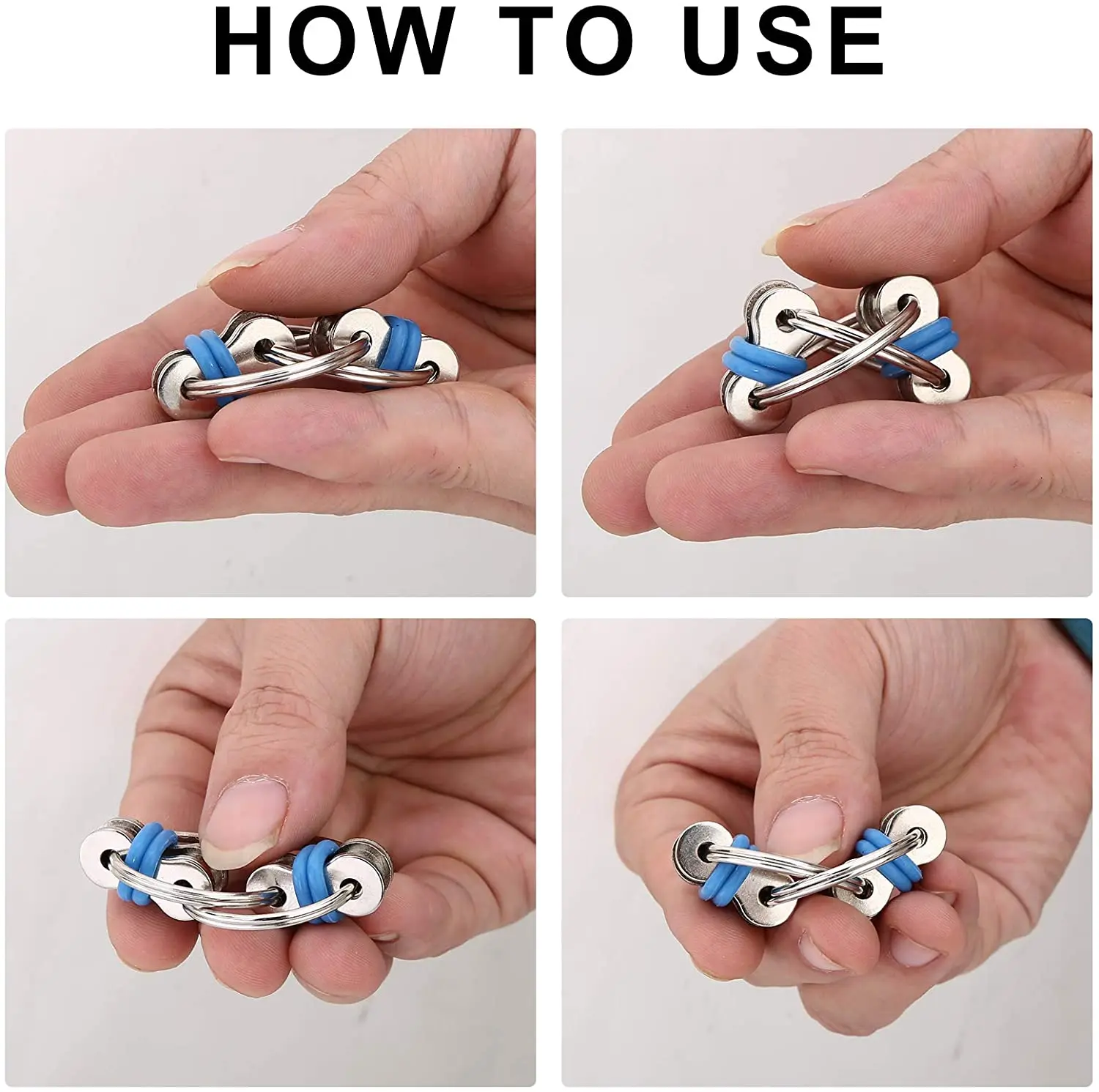 HOW TO USE