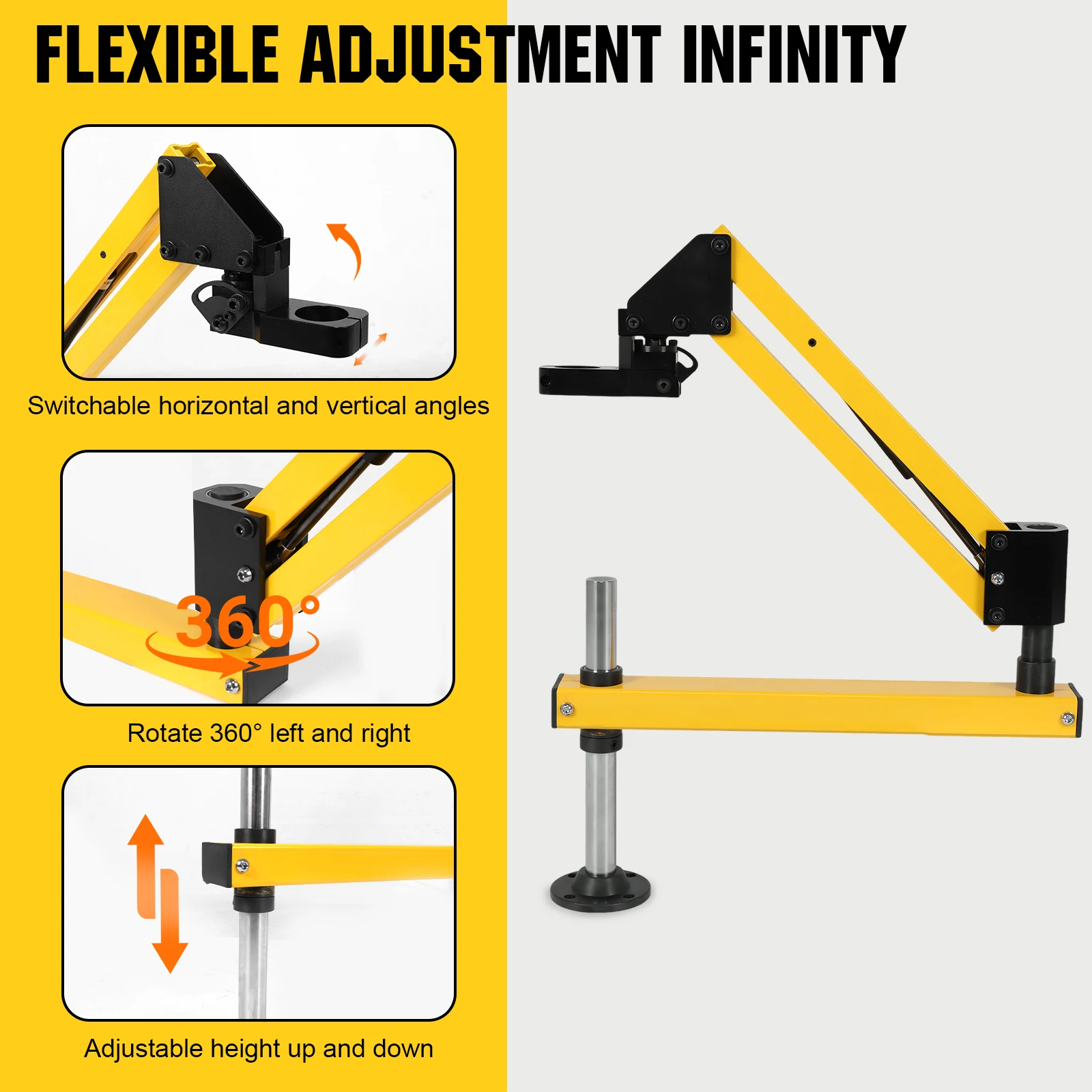 FLEXIBLE ADJUSTMENT INFINITY

Switchable horizontal and vertical angles

360°

Rotate 360° left and right

Adjustable height up and down