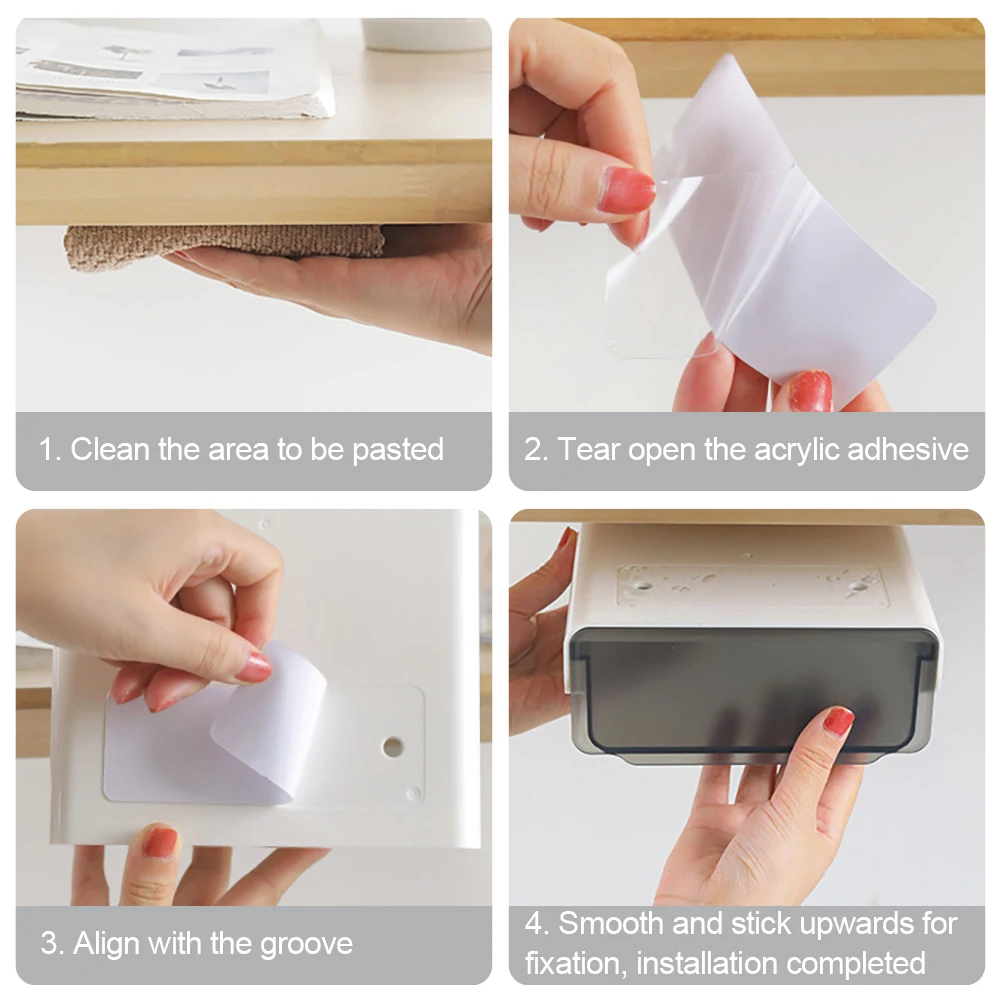 1. Clean the area to be pasted

2. Tear open the acrylic adhesive

3. Align with the groove

4. Smooth and stick upwards for fixation, installation completed